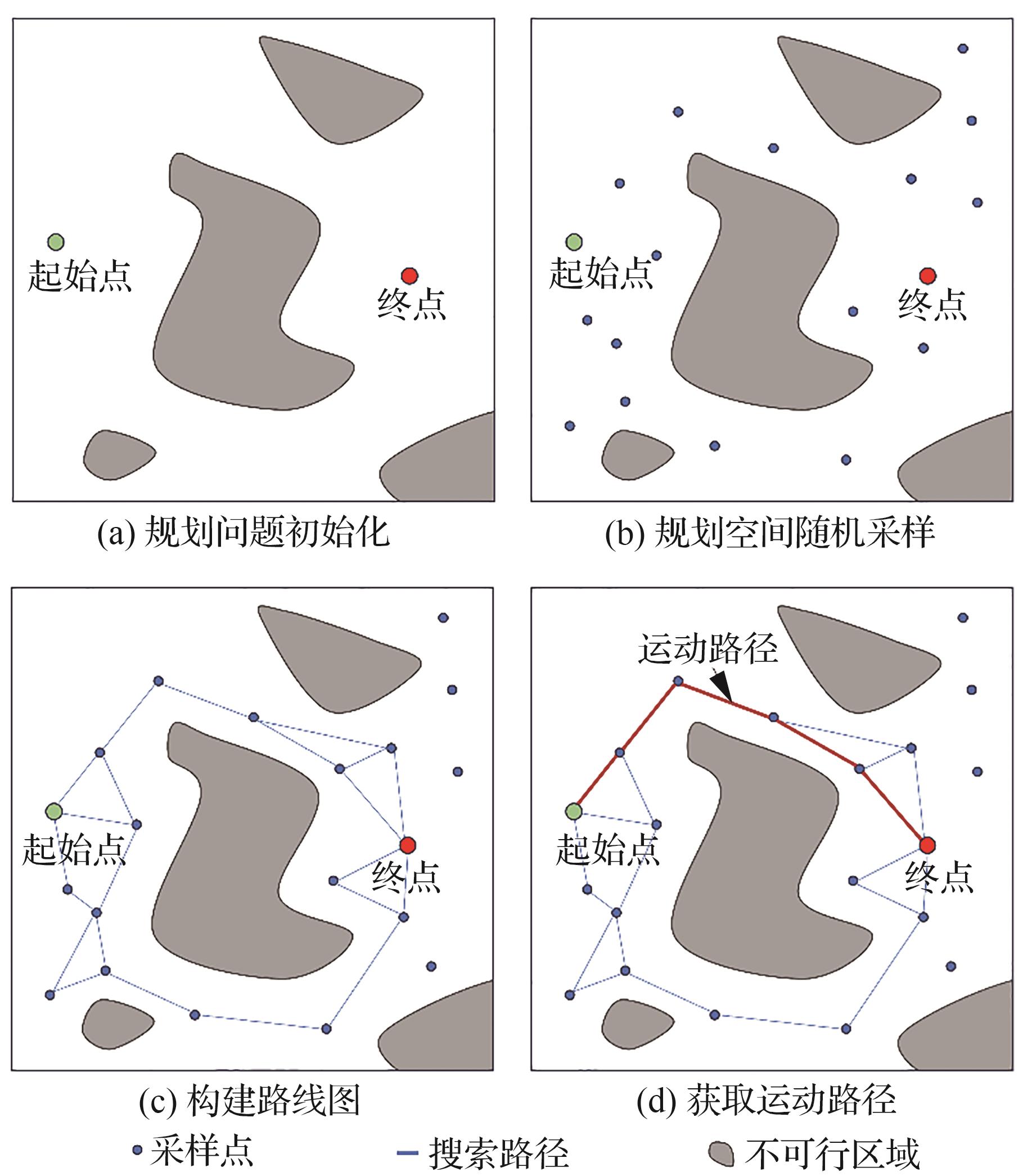 起始点

终点

(a) 规划问题初始化

起始点

终点

(b) 规划空间随机采样

起始点

终点

(c) 构建路线图

运动路径

起始点

终点

(d) 获取运动路径

采样点　搜索路径　不可行区域