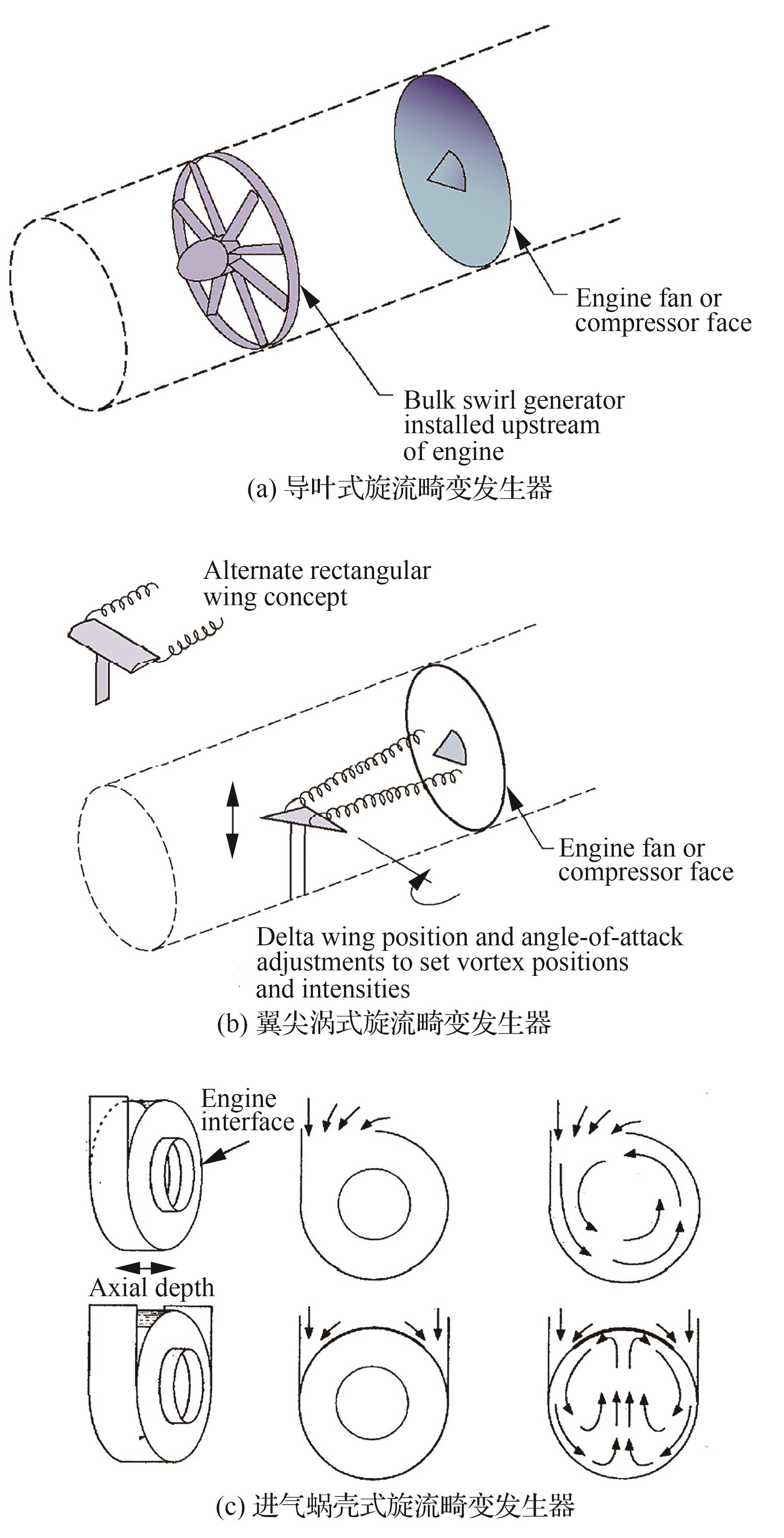 Engine fan or compressor face

Bulk swirl generator installed upstream of engine

(a) 导叶式旋流畸变发生器

Alternate rectangular wing concept

Engine fan or compressor face

Delta wing position and angle-of-attack adjustments to set vortex positions and intensities

(b) 翼尖涡式旋流畸变发生器

Engine interface

Axial depth

(c) 进气蜗壳式旋流畸变发生器