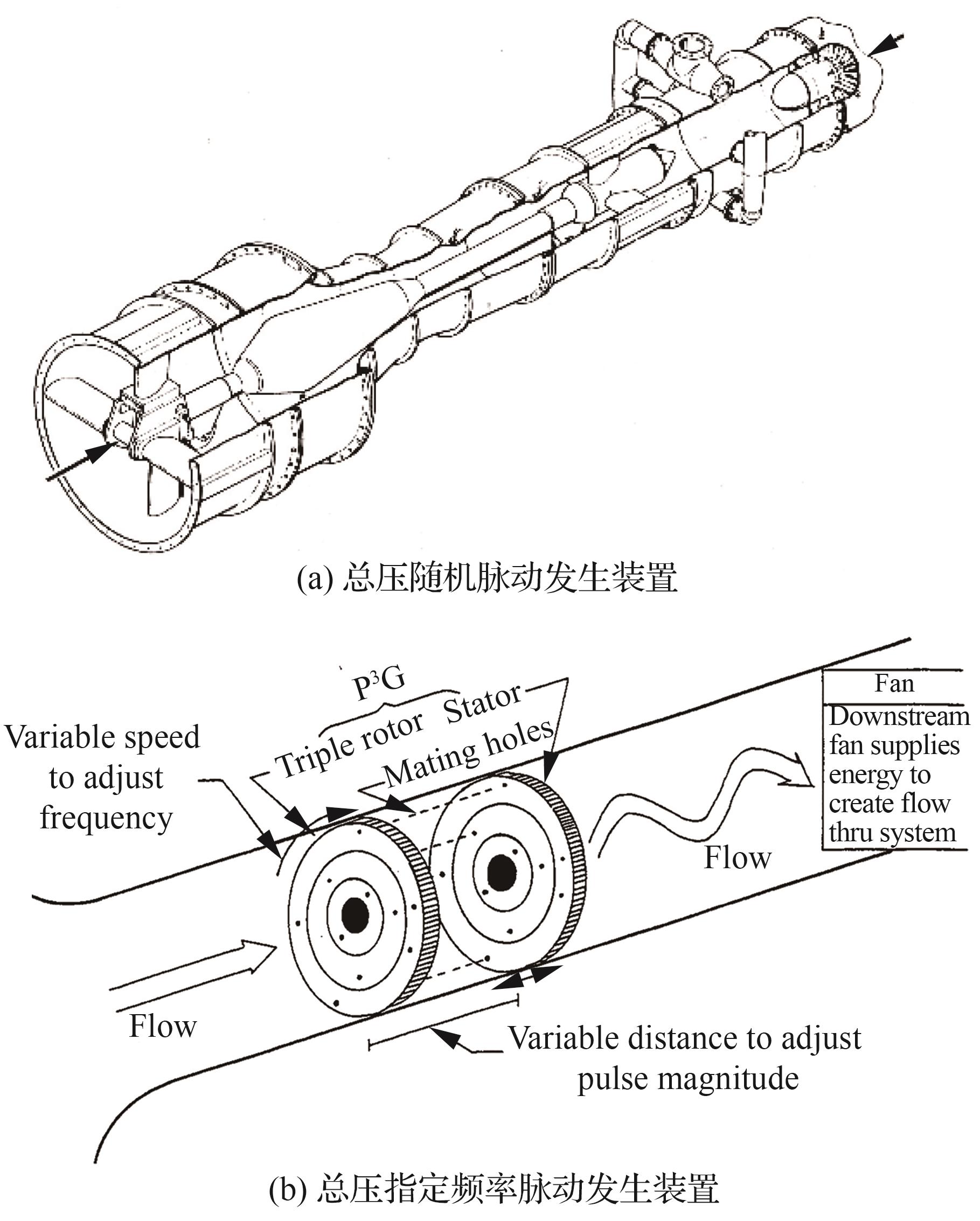 (a) 总压随机脉动发生装置

$P^3G$

Triple rotor Stator

Mating holes

Variable speed to adjust frequency

Fan

Downstream fan supplies energy to create flow thru system

Flow

Flow

Variable distance to adjust pulse magnitude

(b) 总压指定频率脉动发生装置