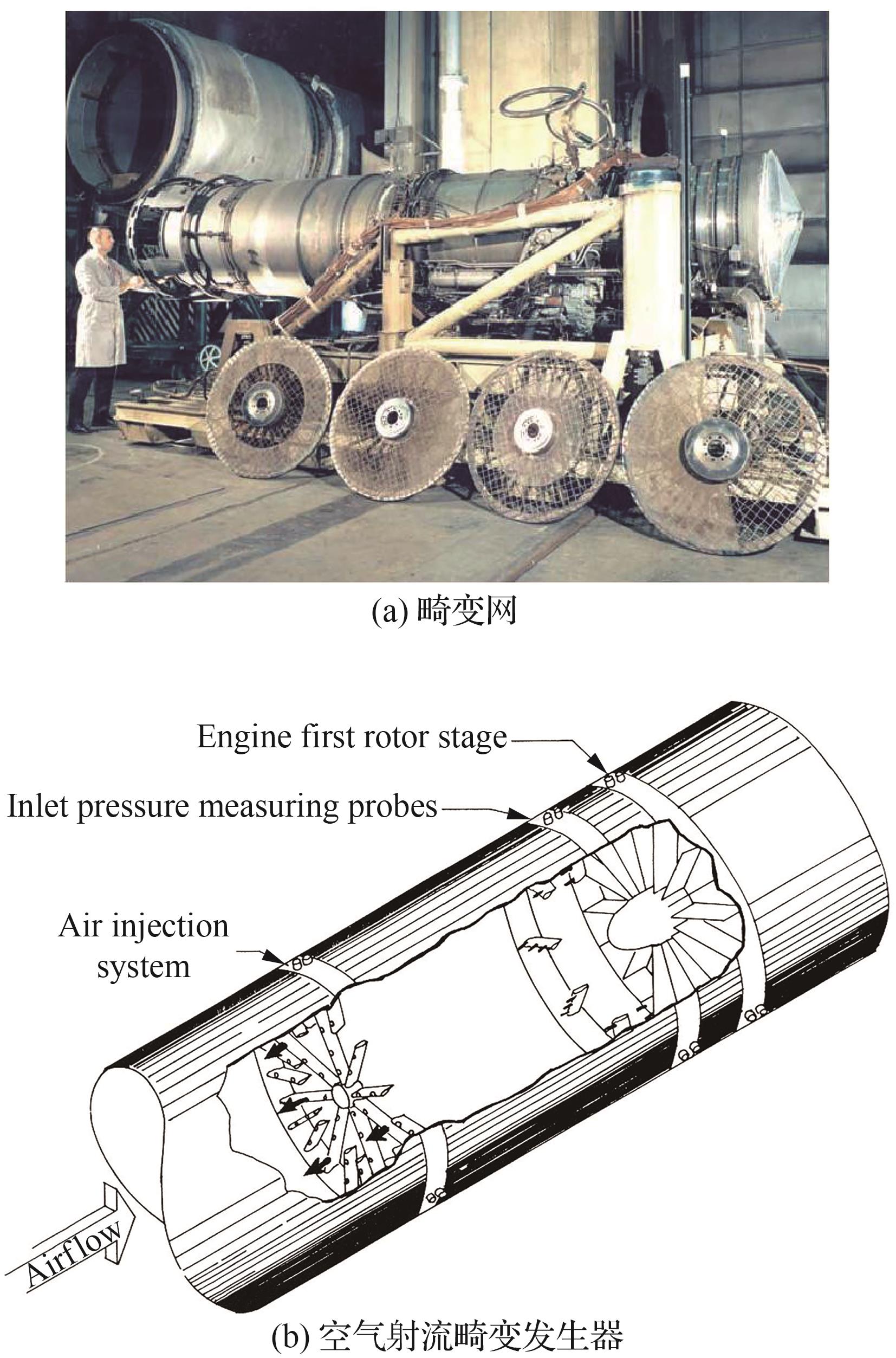 (a) 畸变网

Engine first rotor stage

Inlet pressure measuring probes

Air injection system

Airflow

(b) 空气射流畸变发生器