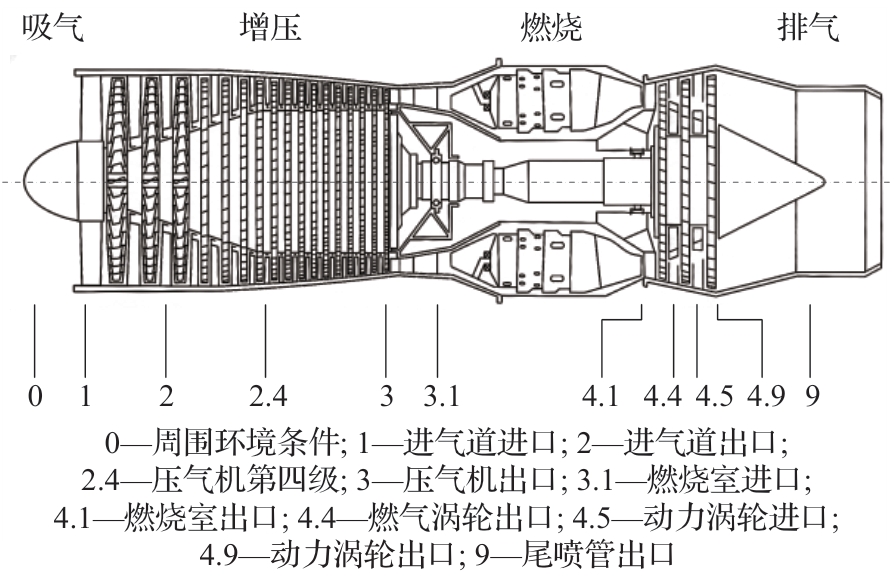 吸气 增压 燃烧 排气

0 1 2 2.4 3 3.1 4.1 4.4 4.5 4.9 9

0—周围环境条件; 1—进气道进口; 2—进气道出口;
2.4—压气机第四级; 3—压气机出口; 3.1—燃烧室进口;
4.1—燃烧室出口; 4.4—燃气涡轮出口; 4.5—动力涡轮进口;
4.9—动力涡轮出口; 9—尾喷管出口