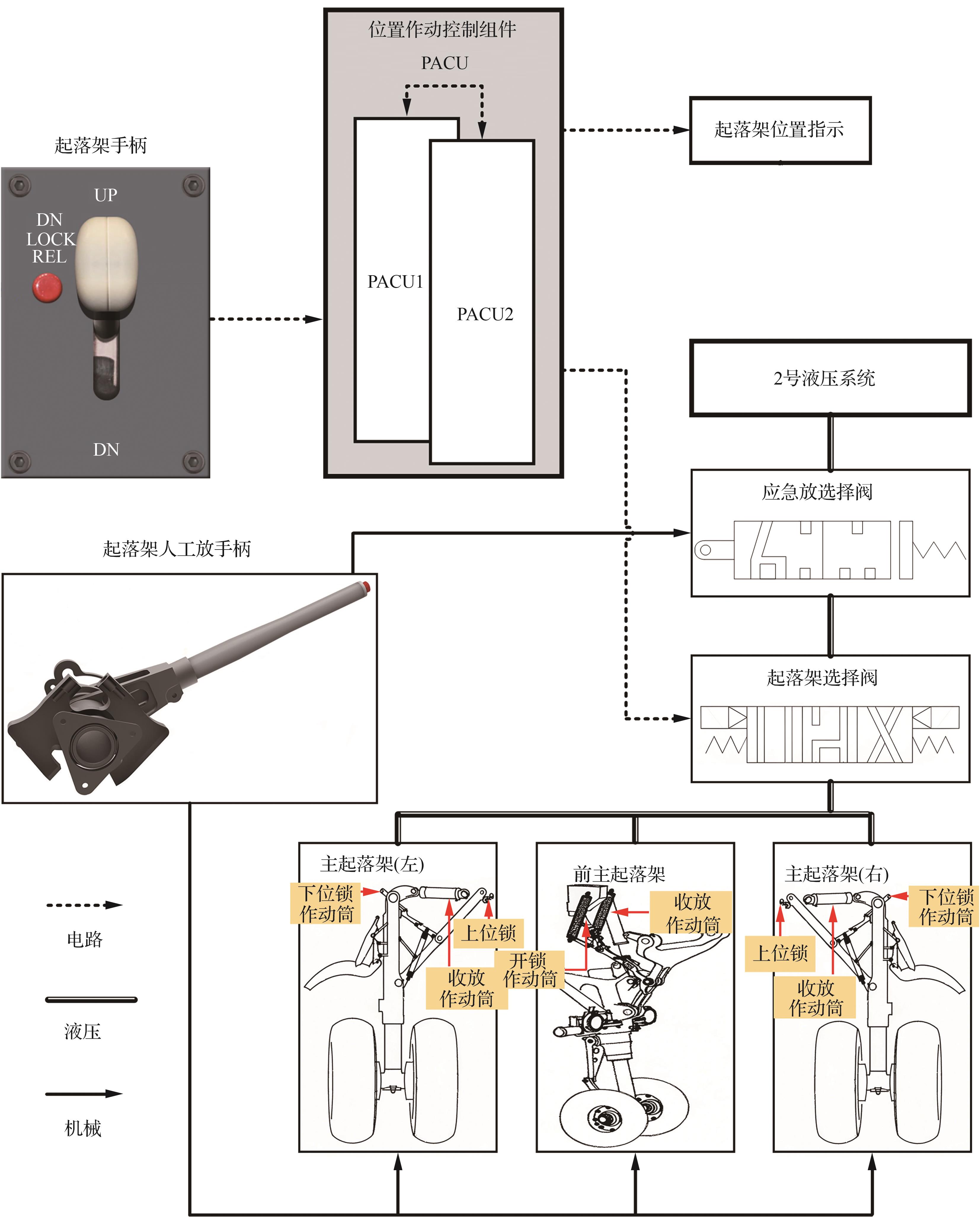 位置作动控制组件
PACU

PACU1
PACU2

起落架位置指示

起落架手柄
UP
DN LOCK REL
DN

2号液压系统

应急放选择阀

起落架人工放手柄

起落架选择阀

主起落架(左)
下位锁作动筒
上位锁
收放作动筒

前主起落架
收放作动筒
开锁作动筒

主起落架(右)
下位锁作动筒
上位锁
收放作动筒

电路
液压
机械