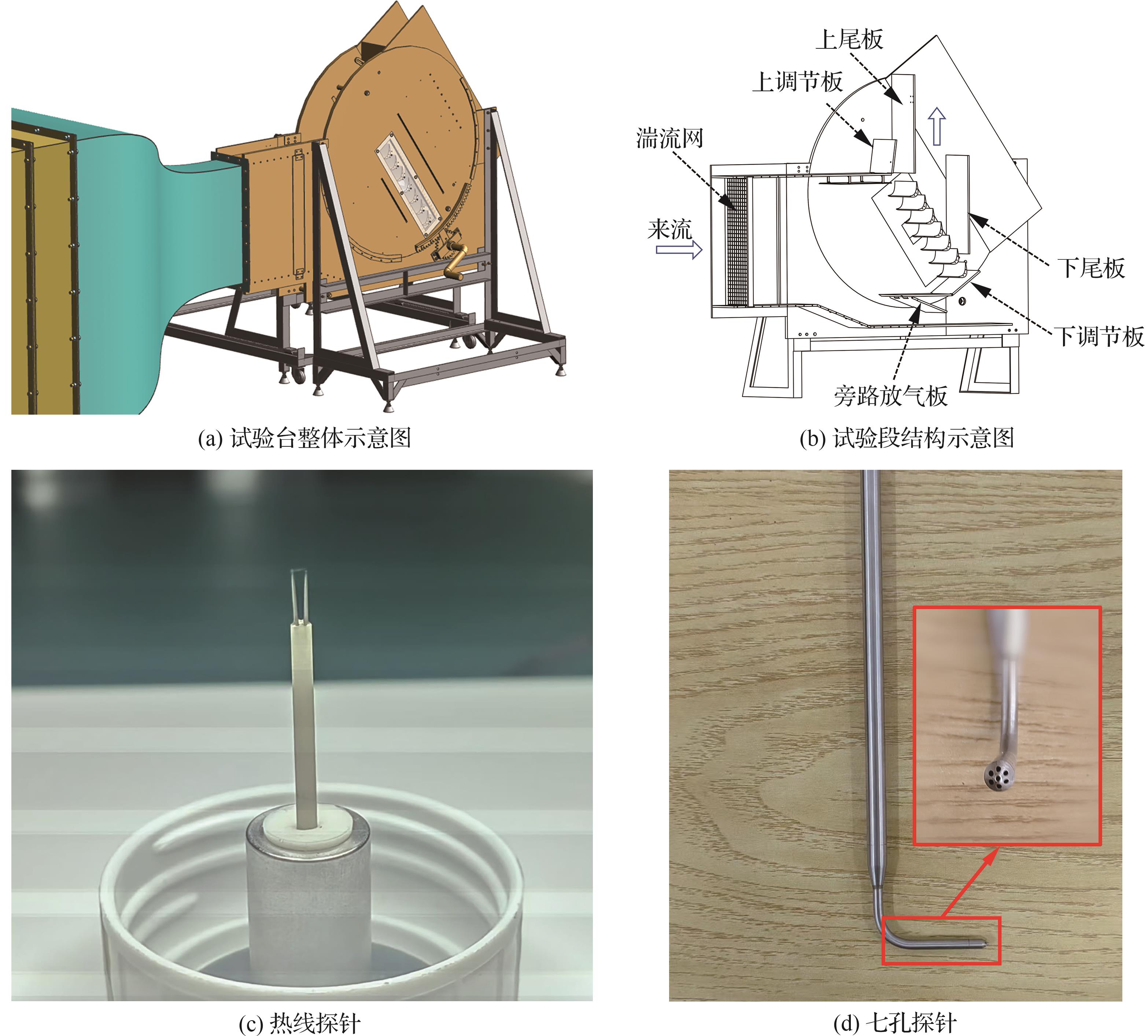 (a) 试验台整体示意图

上尾板

上调节板

湍流网

来流

下尾板

下调节板

旁路放气板

(b) 试验段结构示意图

(c) 热线探针

(d) 七孔探针