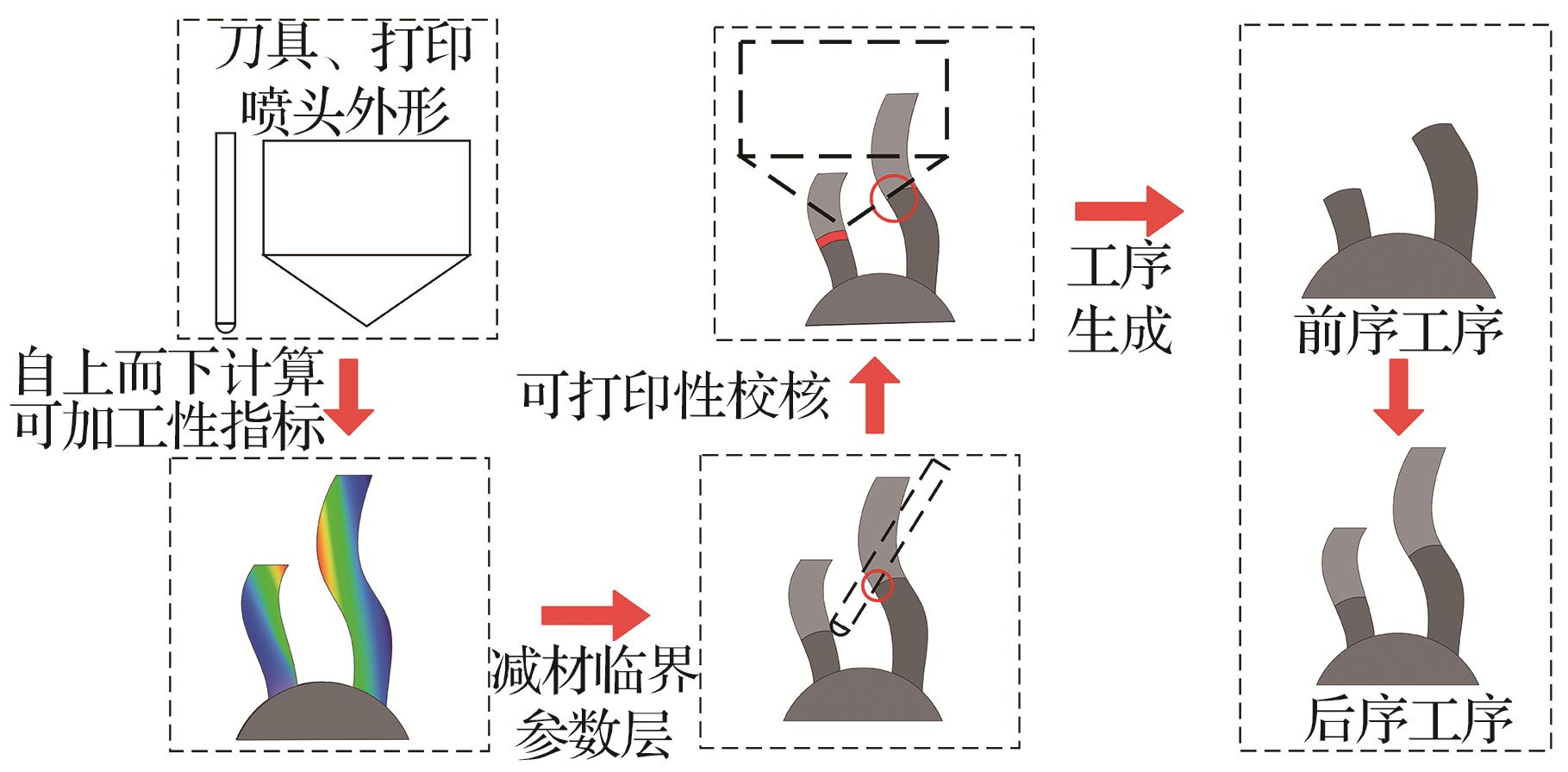 刀具、打印喷头外形

自上而下计算可加工性指标

减材临界参数层

可打印性校核

工序生成

前序工序

后序工序