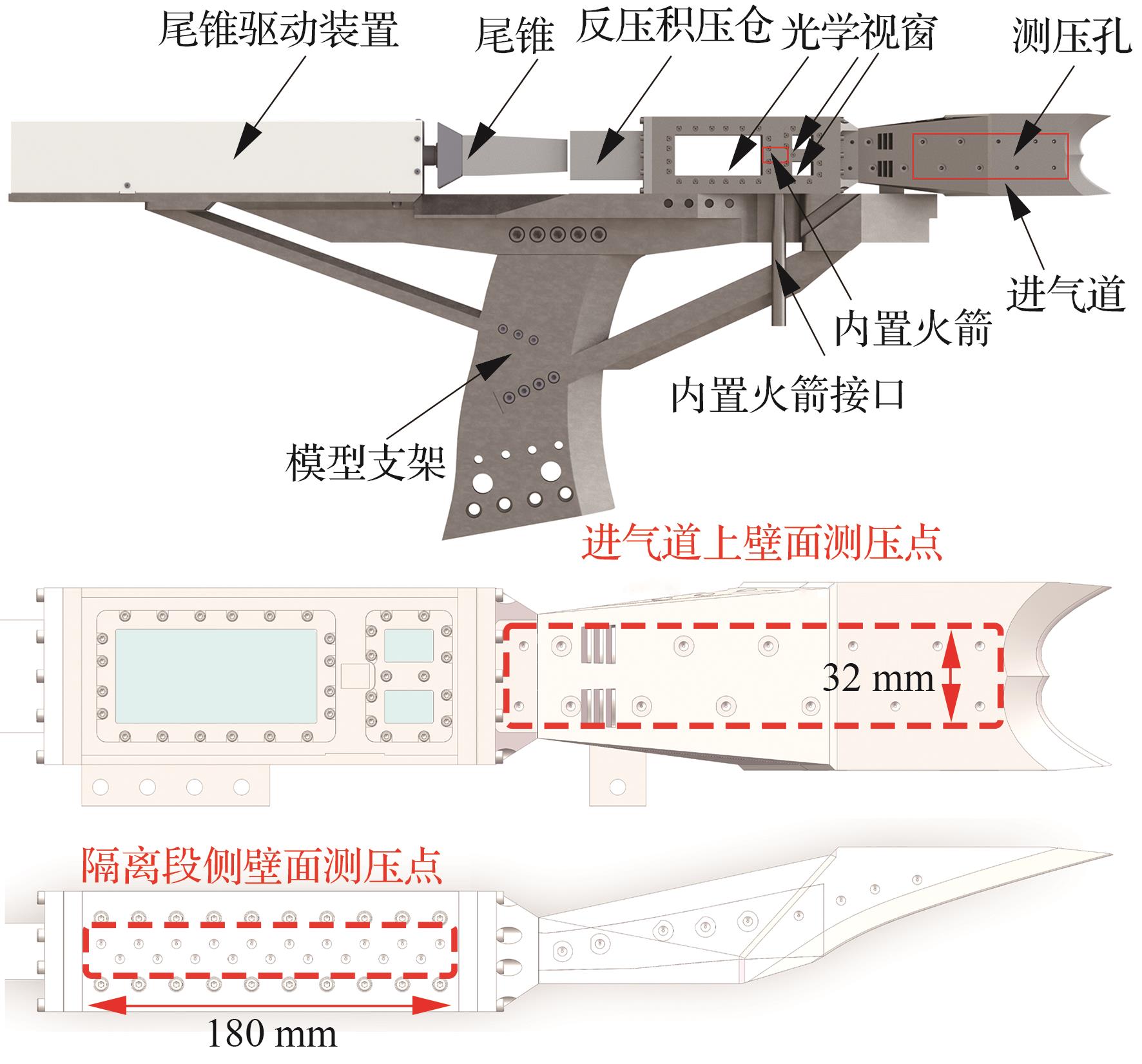 尾锥驱动装置
尾锥
反压积压仓
光学视窗
测压孔
进气道
内置火箭
内置火箭接口
模型支架
进气道上壁面测压点
32 mm
隔离段侧壁面测压点
180 mm