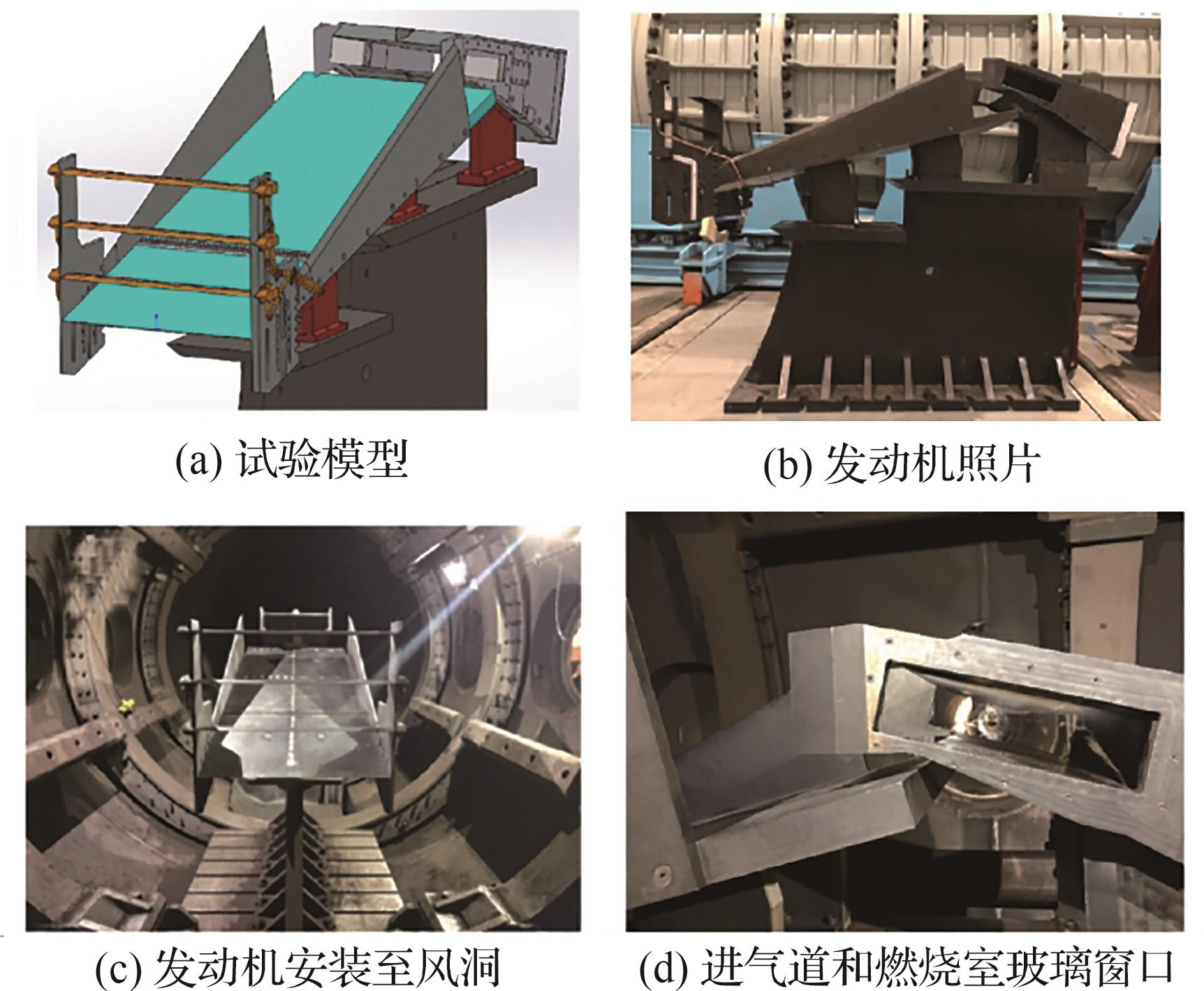 (a) 试验模型

(b) 发动机照片

(c) 发动机安装至风洞

(d) 进气道和燃烧室玻璃窗口