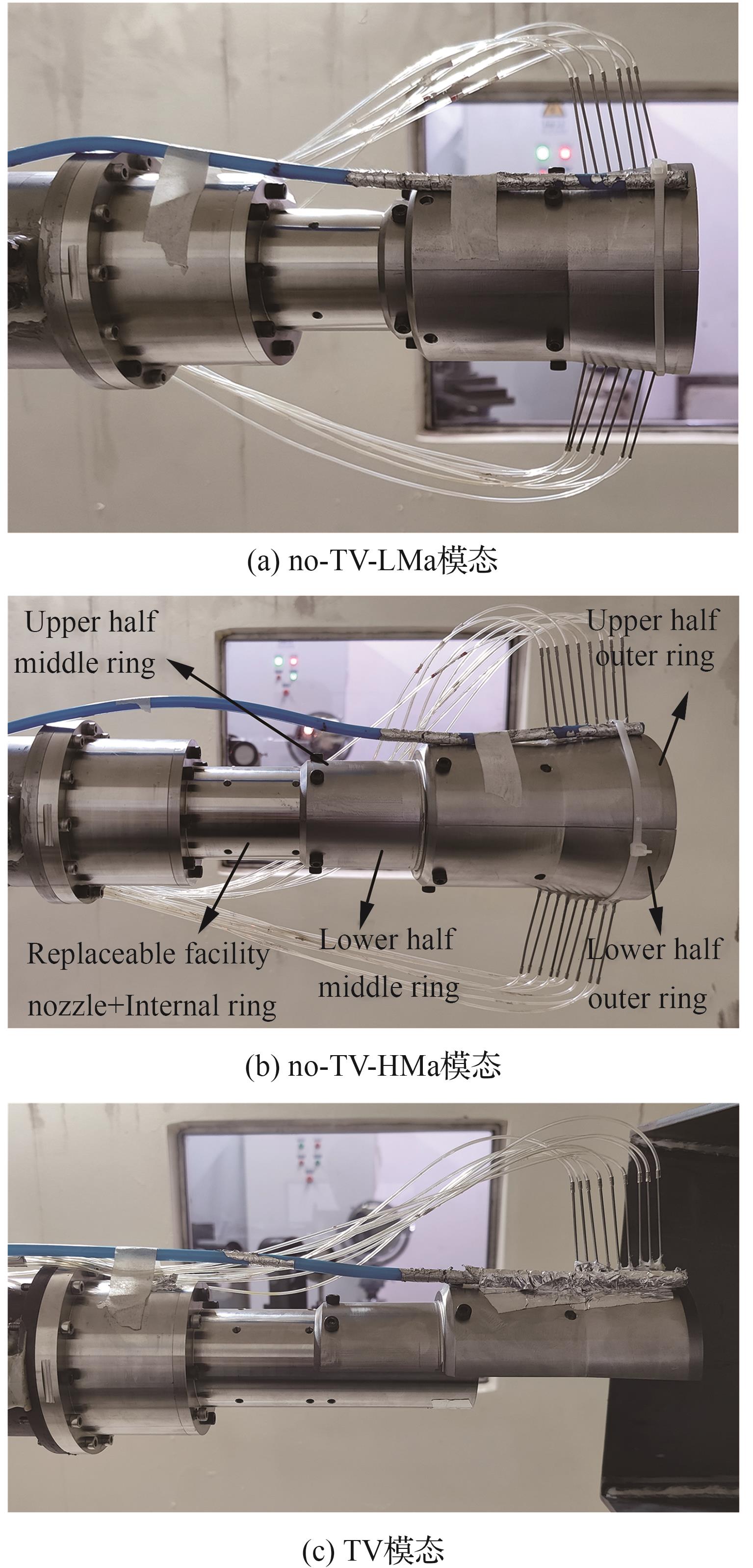 (a) no-TV-LMa模态

Upper half middle ring

Upper half outer ring

Replaceable facility nozzle+Internal ring

Lower half middle ring

Lower half outer ring

(b) no-TV-HMa模态

(c) TV模态