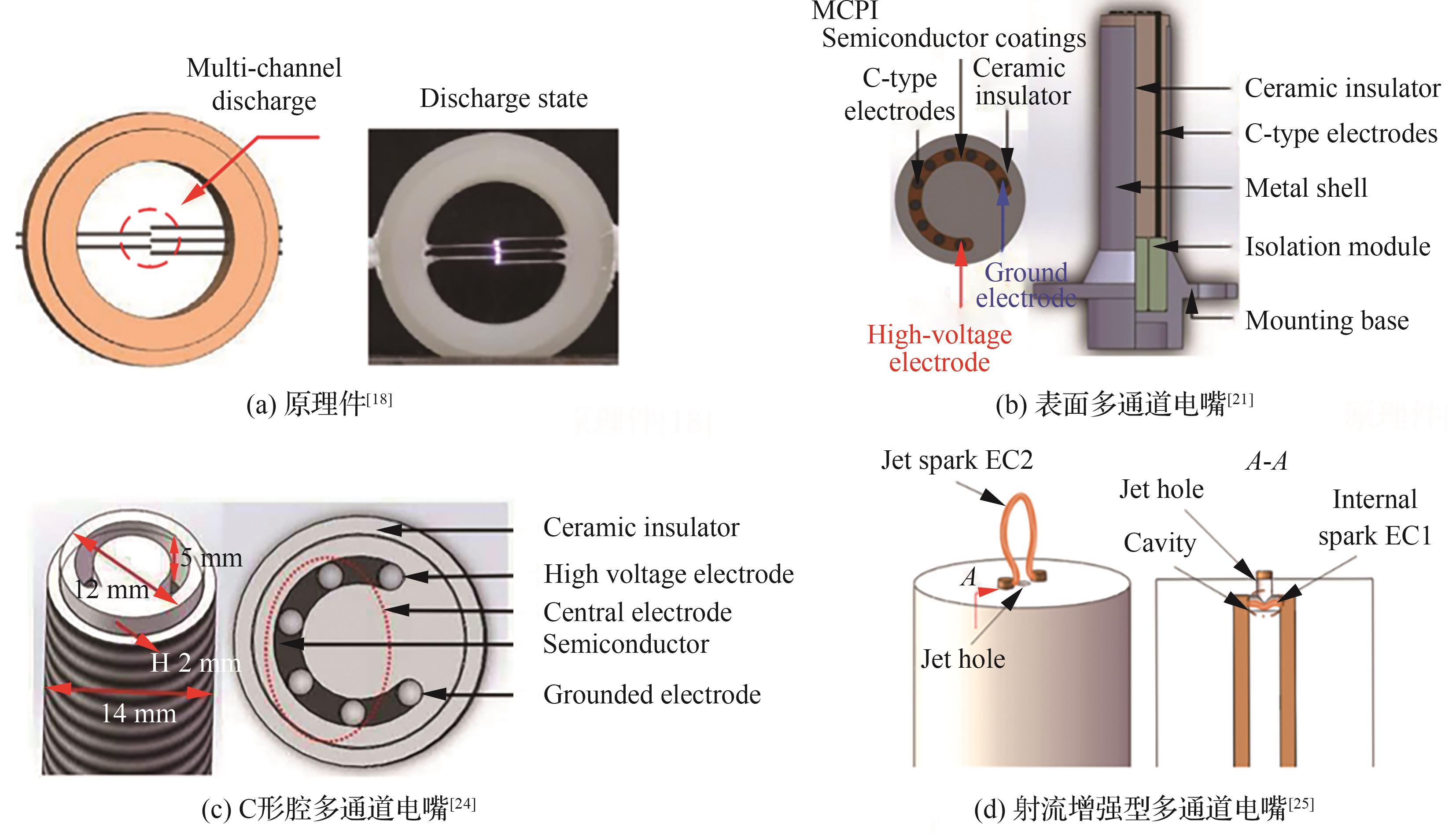 Multi-channel discharge

Discharge state

(a) 原理件$^{[18]}$

MCPI

Semiconductor coatings

C-type electrodes

Ceramic insulator

Ground electrode

High-voltage electrode

Ceramic insulator

C-type electrodes

Metal shell

Isolation module

Mounting base

(b) 表面多通道电嘴$^{[21]}$

5 mm

12 mm

H 2 mm

14 mm

Ceramic insulator

High voltage electrode

Central electrode

Semiconductor

Grounded electrode

(c) C形腔多通道电嘴$^{[24]}$

Jet spark EC2

A

Jet hole

A-A

Jet hole

Cavity

Internal spark EC1

(d) 射流增强型多通道电嘴$^{[25]}$