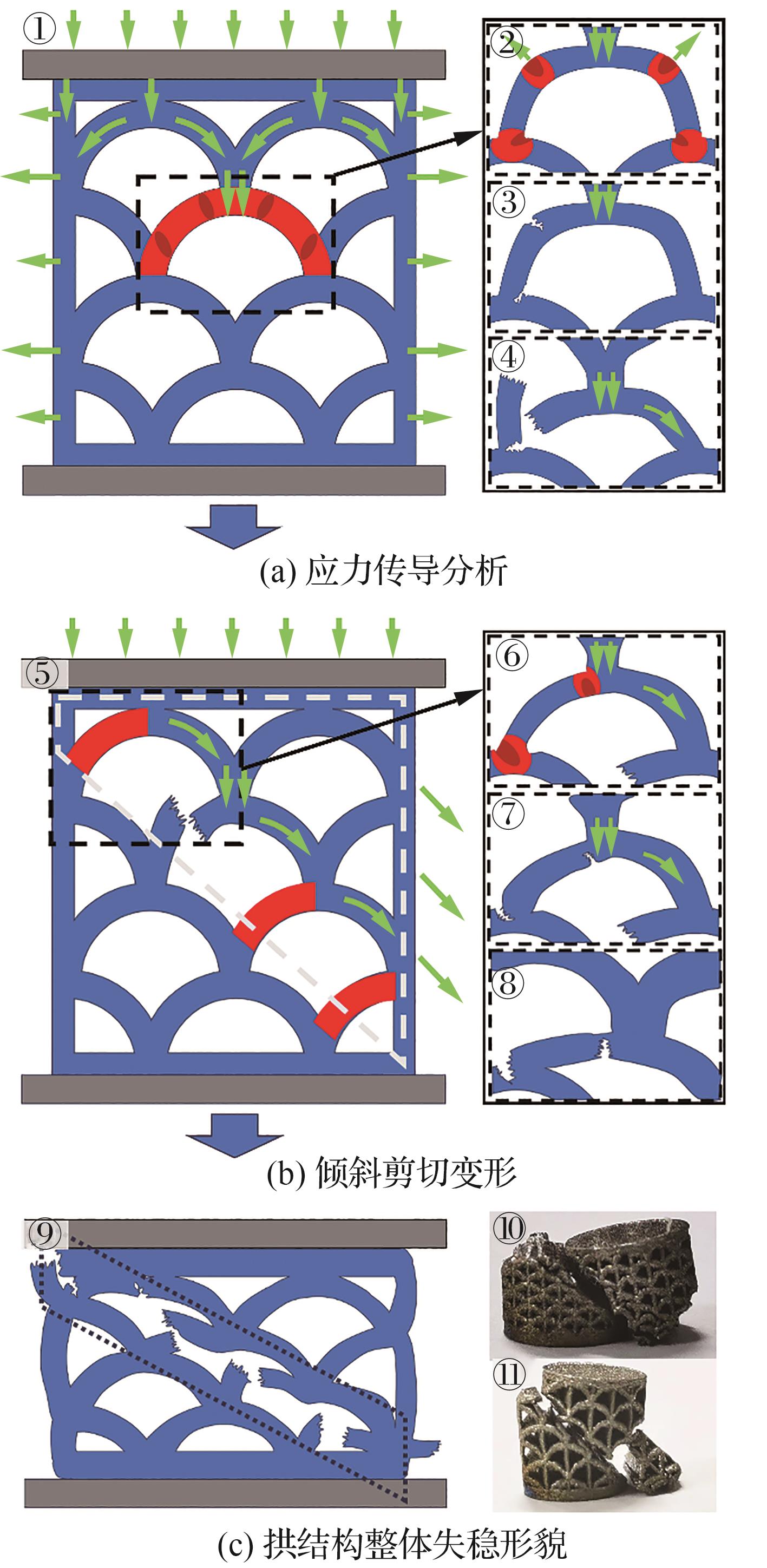 ①
②
③
④
(a) 应力传导分析
⑤
⑥
⑦
⑧
(b) 倾斜剪切变形
⑨
⑩
⑪
(c) 拱结构整体失稳形貌