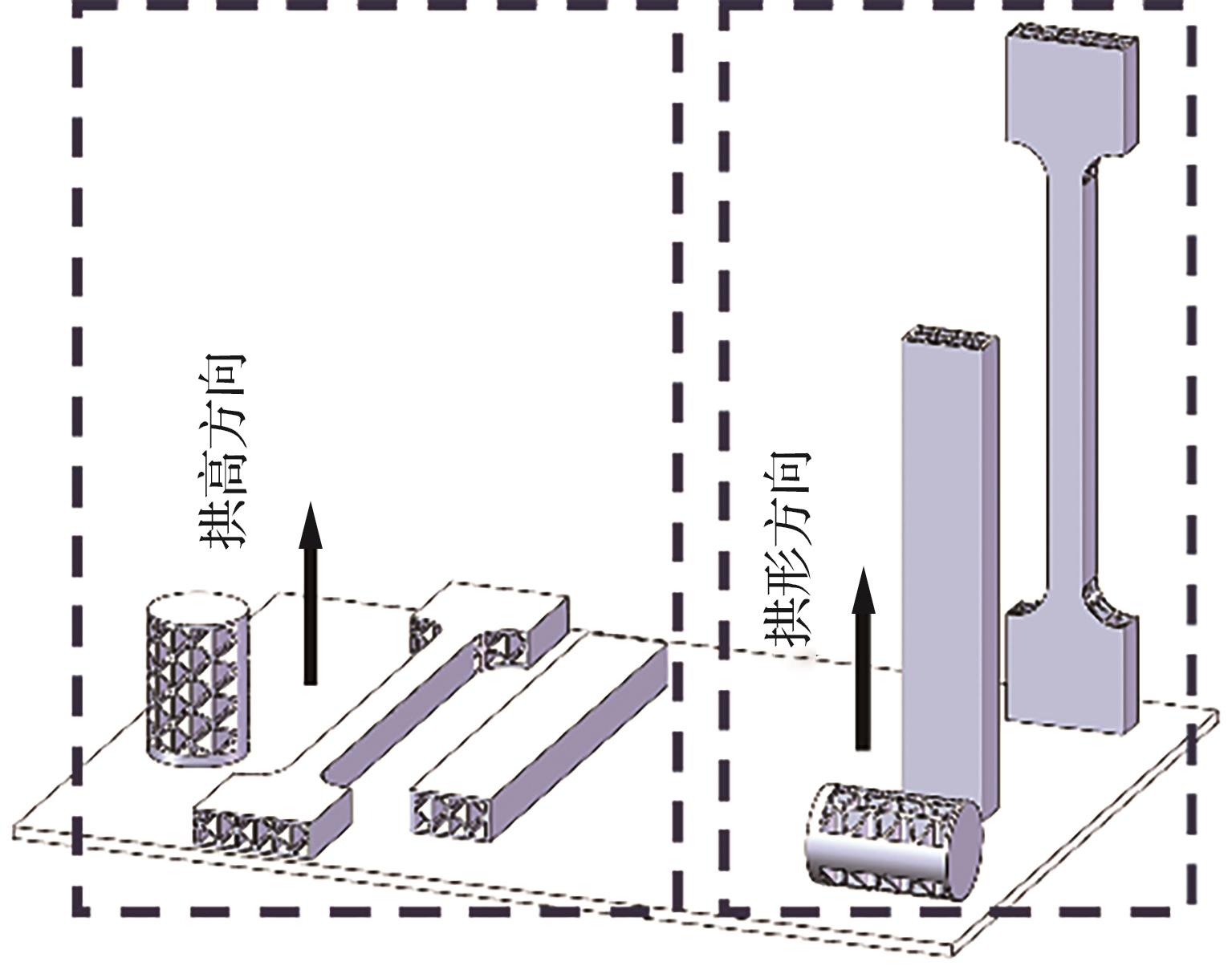 拱高方向

拱形方向