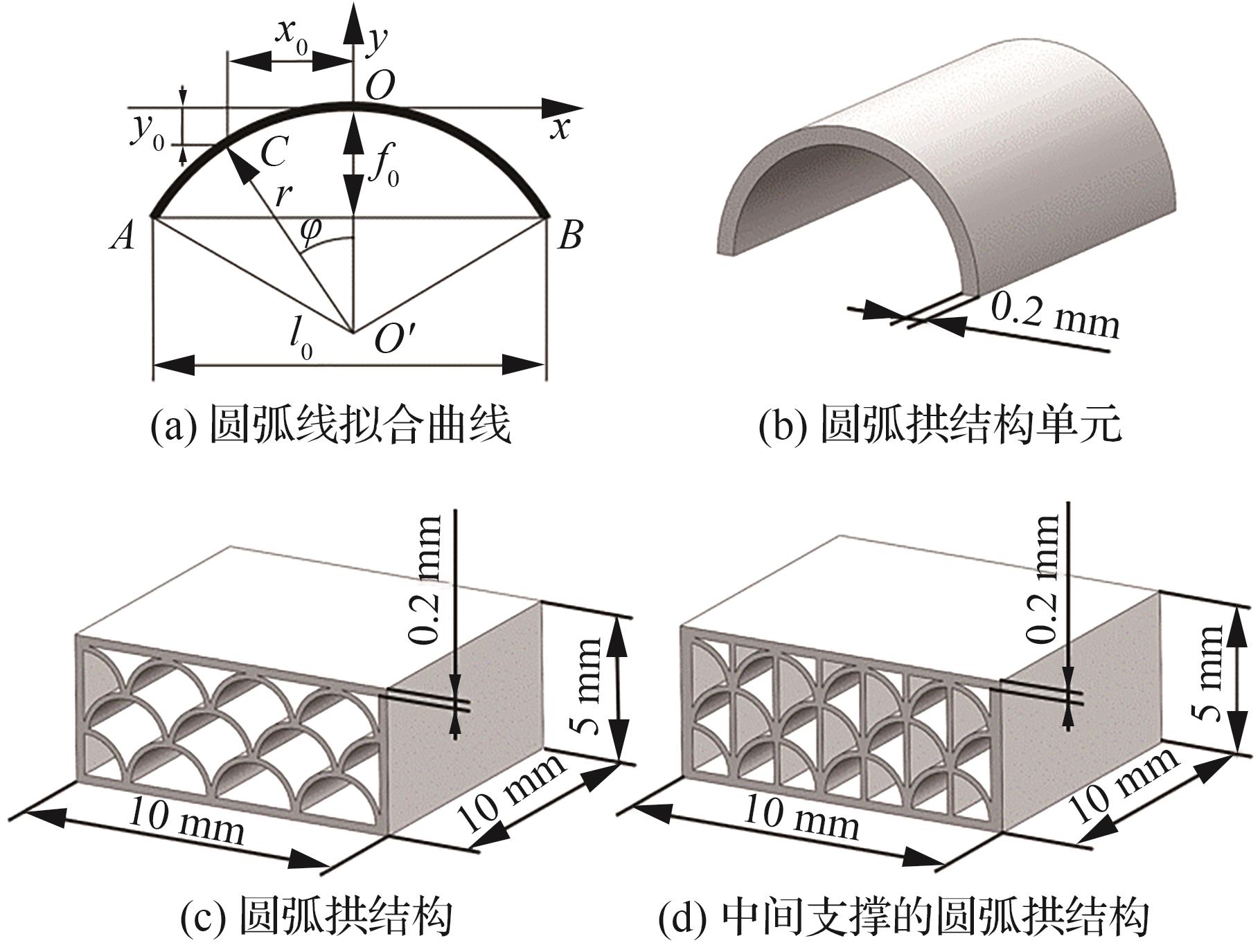 $x_0$
$y$
$O$
$x$
$y_0$
$C$
$f_0$
$r$
$A$
$\varphi$
$B$
$l_0$
$O'$

(a) 圆弧线拟合曲线

0.2 mm

(b) 圆弧拱结构单元

0.2 mm
5 mm
10 mm
10 mm

(c) 圆弧拱结构

0.2 mm
5 mm
10 mm
10 mm

(d) 中间支撑的圆弧拱结构