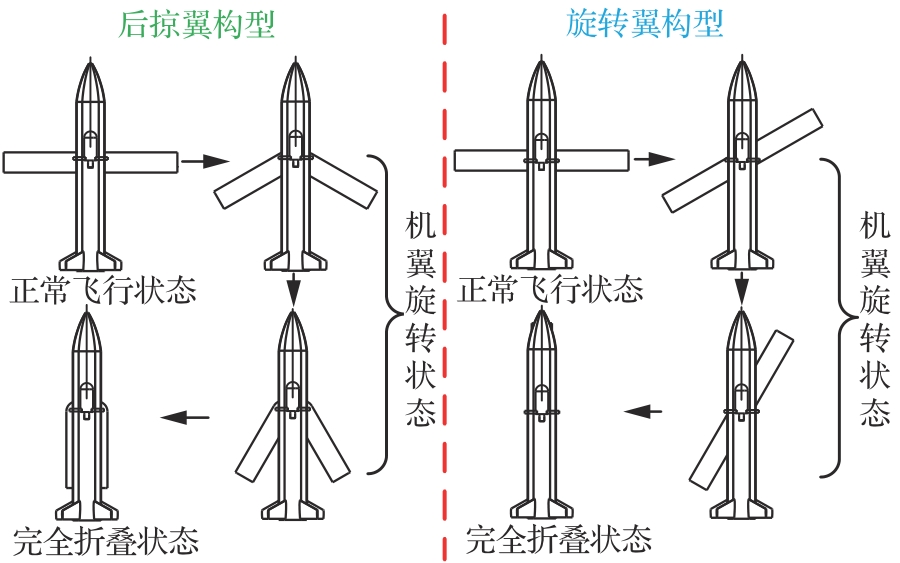 后掠翼构型

正常飞行状态

机翼旋转状态

完全折叠状态

旋转翼构型

正常飞行状态

机翼旋转状态

完全折叠状态