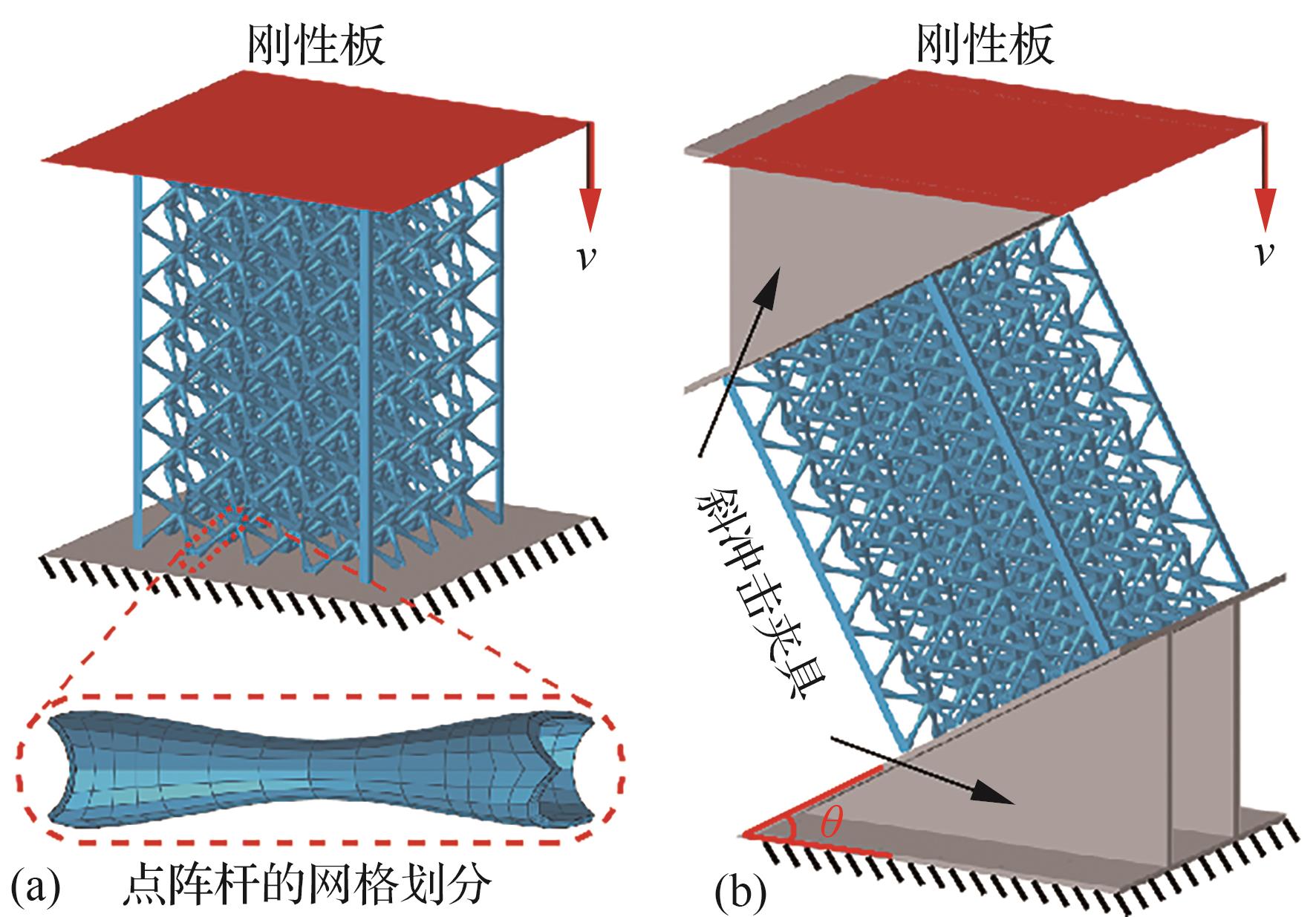 刚性板

$v$

(a) 点阵杆的网格划分

刚性板

$v$

斜冲击夹具

$\theta$

(b)