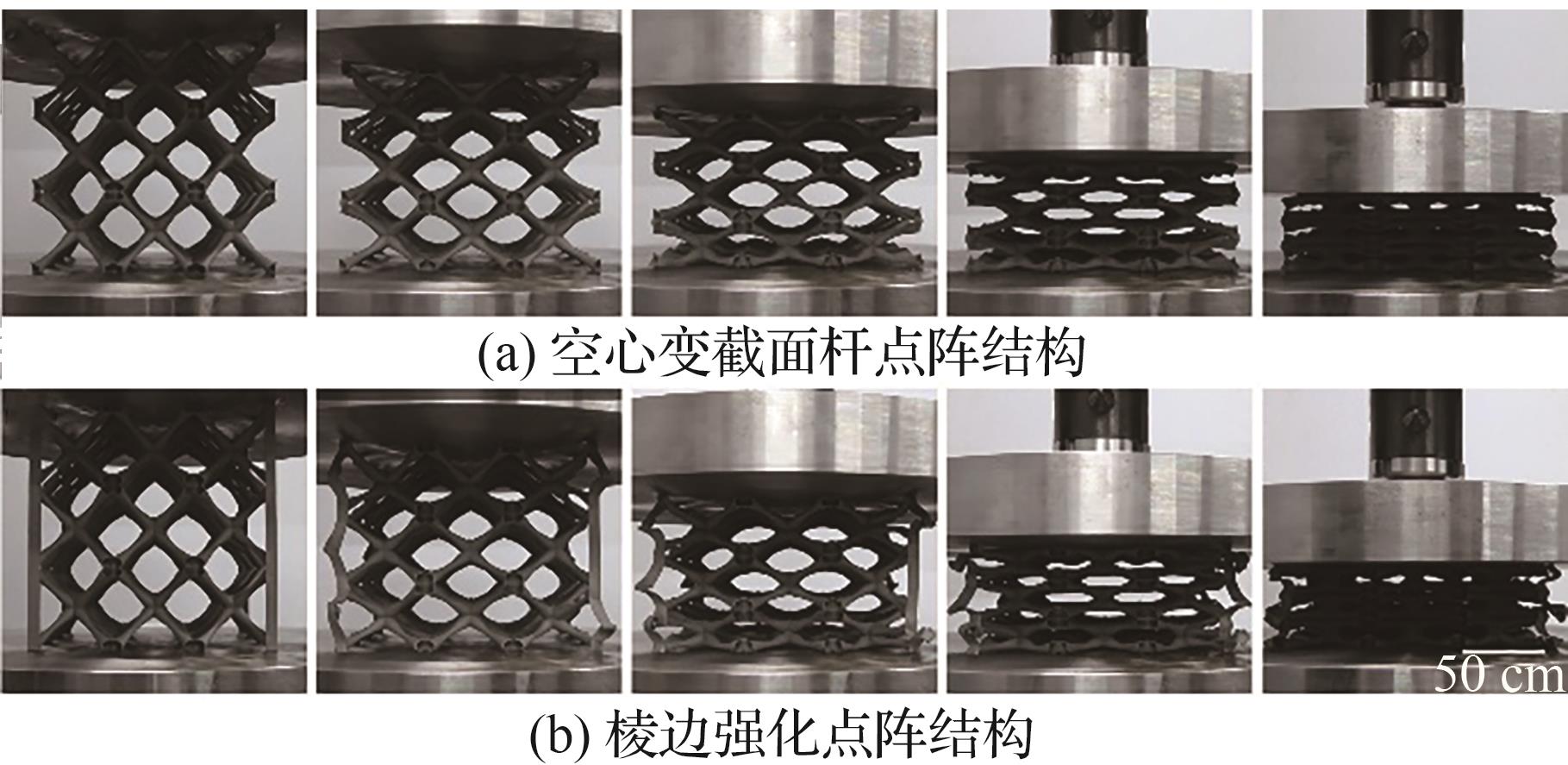 (a) 空心变截面杆点阵结构

50 cm

(b) 棱边强化点阵结构