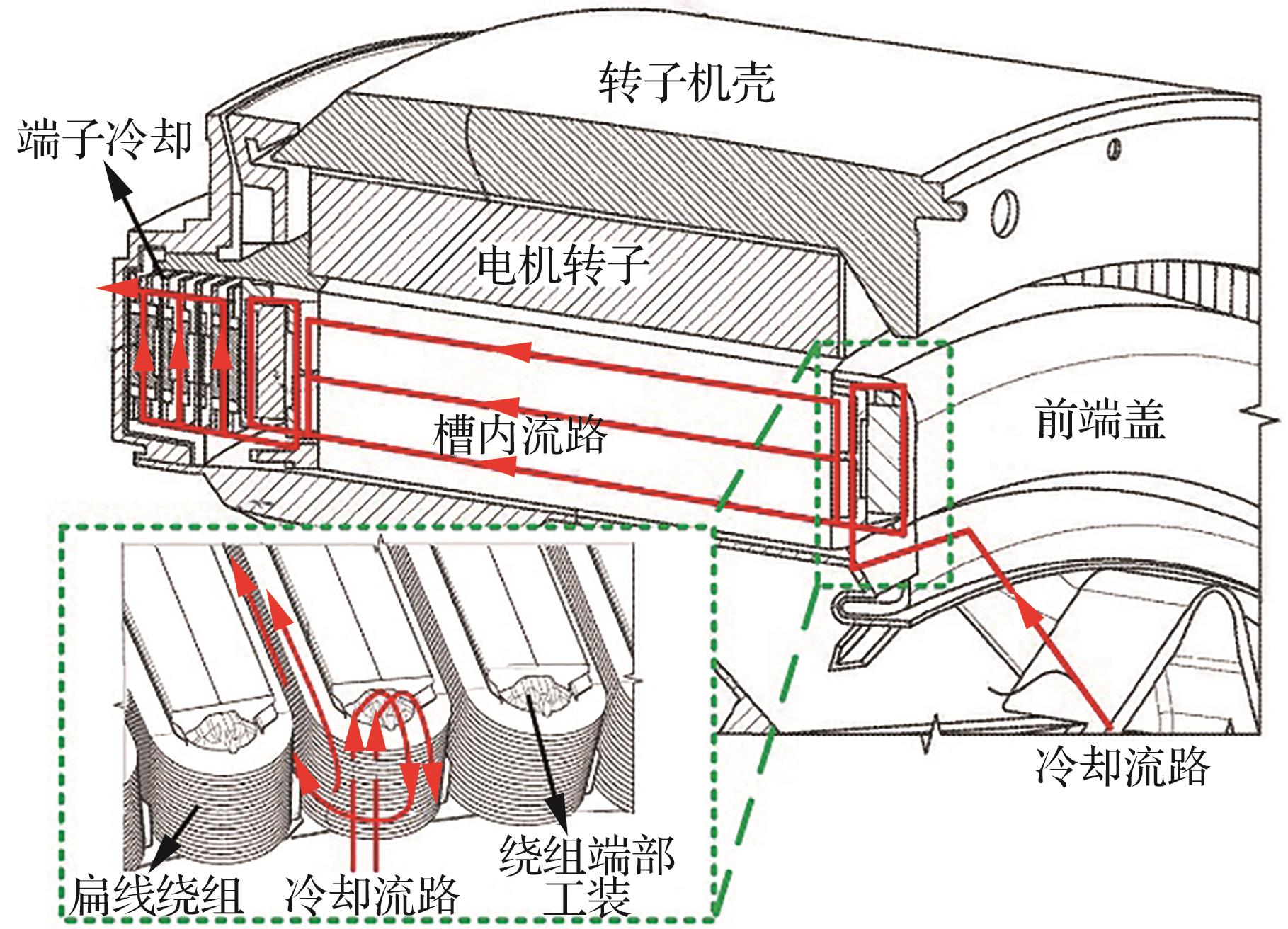 转子机壳

端子冷却

电机转子

槽内流路

前端盖

冷却流路

扁线绕组

冷却流路

绕组端部工装