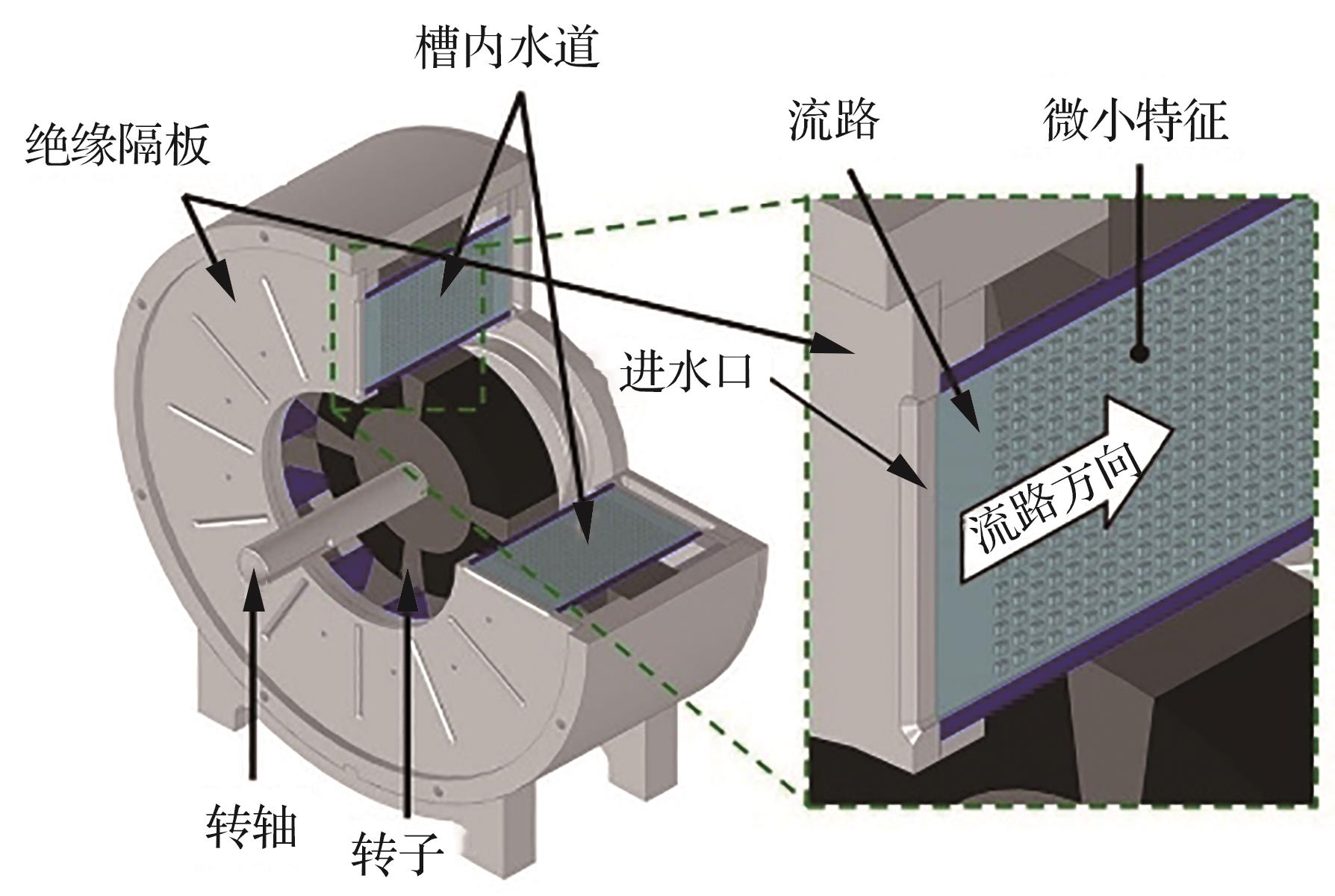 槽内水道

绝缘隔板

流路

微小特征

进水口

流路方向

转轴

转子