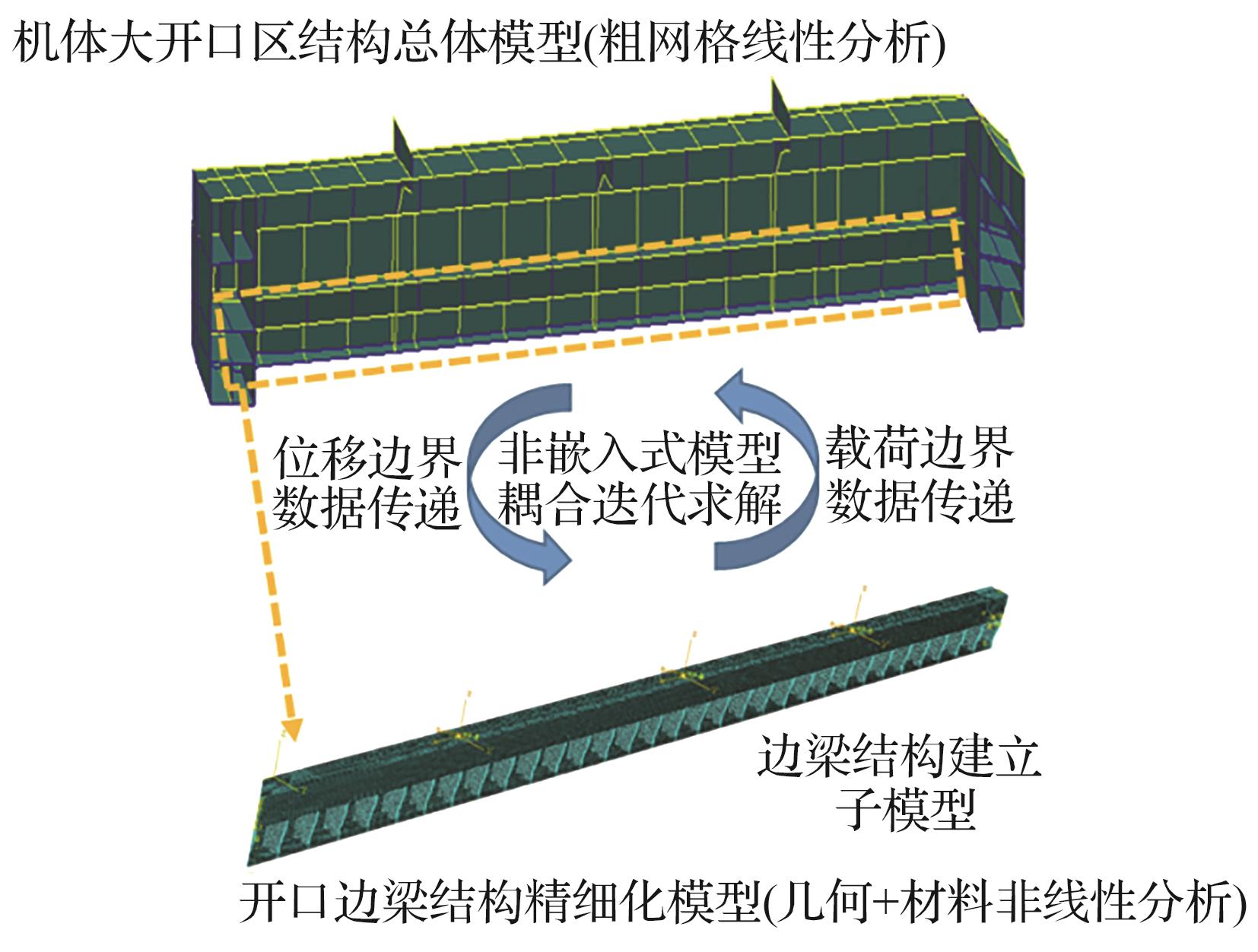 机体大开口区结构总体模型(粗网格线性分析)

位移边界
数据传递

非嵌入式模型
耦合迭代求解

载荷边界
数据传递

边梁结构建立
子模型

开口边梁结构精细化模型(几何+材料非线性分析)