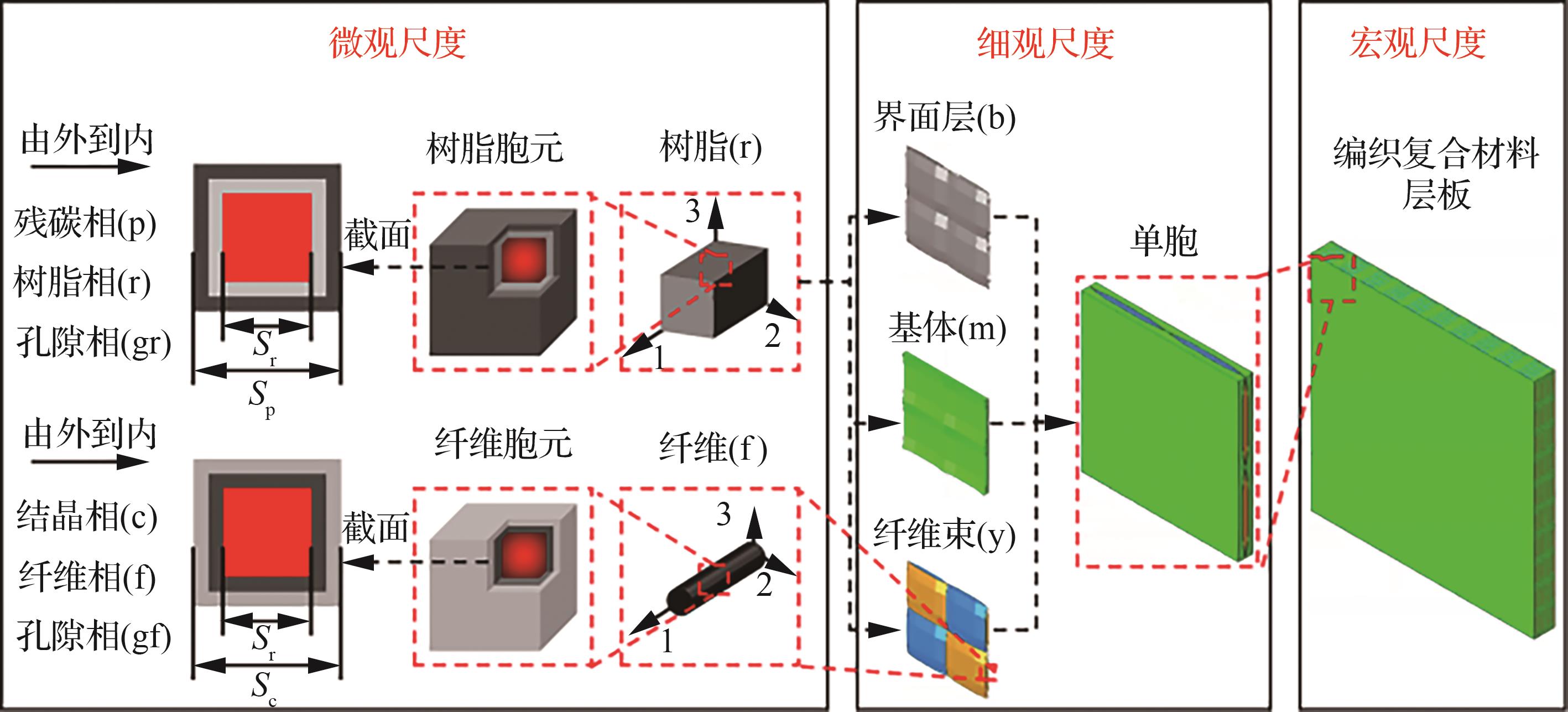 微观尺度

由外到内

残碳相(p)

树脂相(r)

孔隙相(gr)

$S_r$

$S_p$

截面

树脂胞元

树脂(r)

3

2

1

由外到内

结晶相(c)

纤维相(f)

孔隙相(gf)

$S_r$

$S_c$

截面

纤维胞元

纤维(f)

3

2

1

细观尺度

界面层(b)

基体(m)

纤维束(y)

单胞

宏观尺度

编织复合材料层板