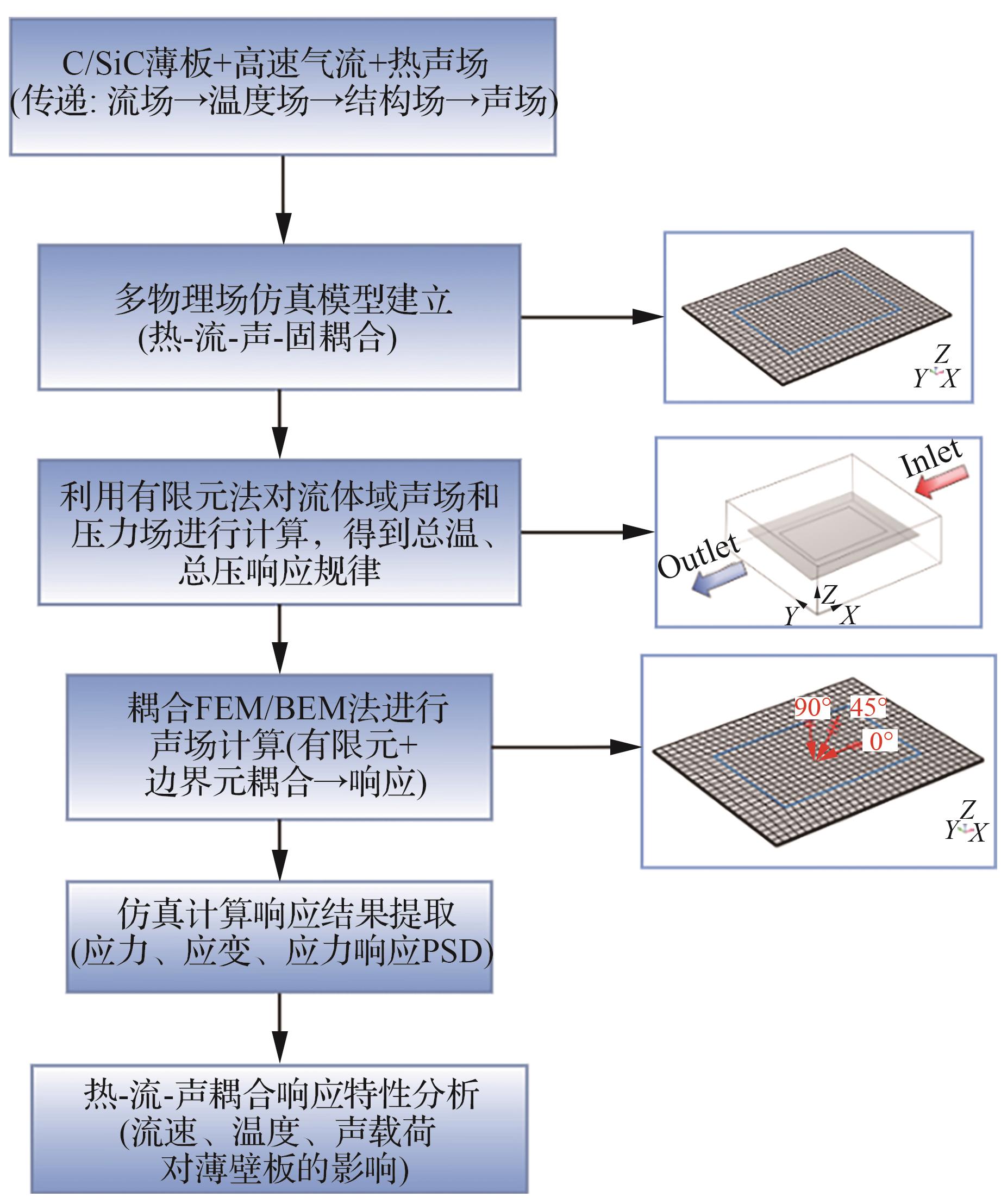 C/SiC薄板+高速气流+热声场
(传递: 流场→温度场→结构场→声场)

多物理场仿真模型建立
(热-流-声-固耦合)

Z
Y X

利用有限元法对流体域声场和压力场进行计算，得到总温、总压响应规律

Inlet
Outlet
Z
Y X

耦合FEM/BEM法进行声场计算(有限元+边界元耦合→响应)

90°
45°
0°
Z
Y X

仿真计算响应结果提取
(应力、应变、应力响应PSD)

热-流-声耦合响应特性分析
(流速、温度、声载荷对薄壁板的影响)