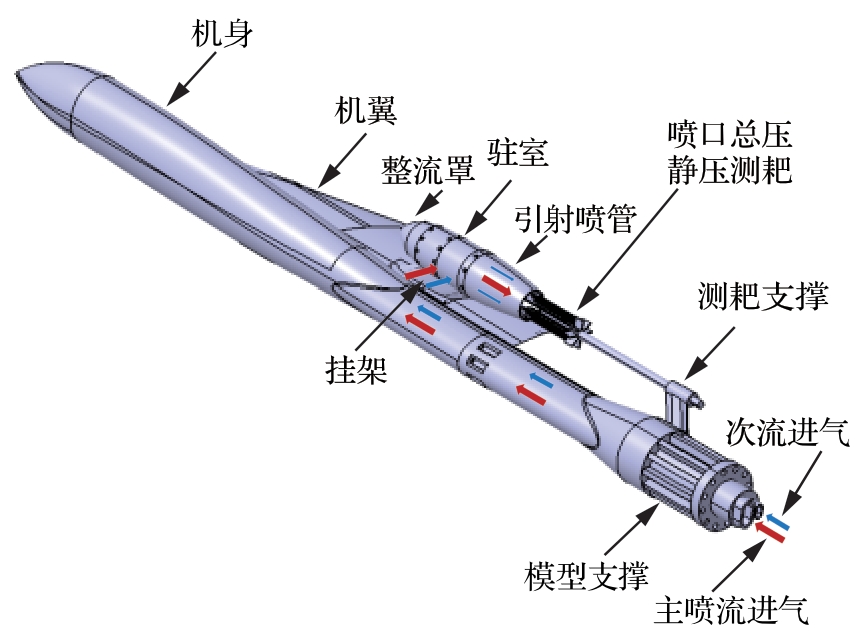 机身

机翼

整流罩

驻室

喷口总压
静压测耙

引射喷管

测耙支撑

挂架

次流进气

模型支撑

主喷流进气