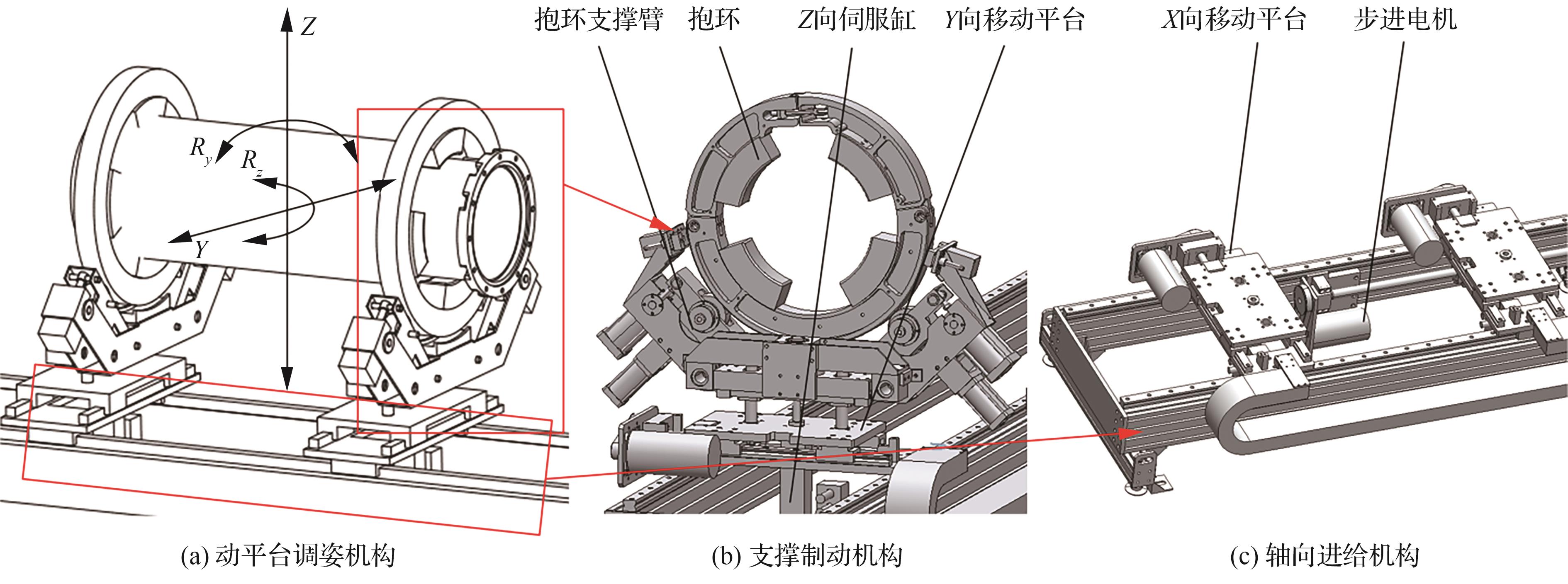 $Z$

$R_y$

$R_z$

$Y$

抱环支撑臂　抱环　$Z$向伺服缸　$Y$向移动平台　$X$向移动平台　步进电机

(a) 动平台调姿机构　(b) 支撑制动机构　(c) 轴向进给机构