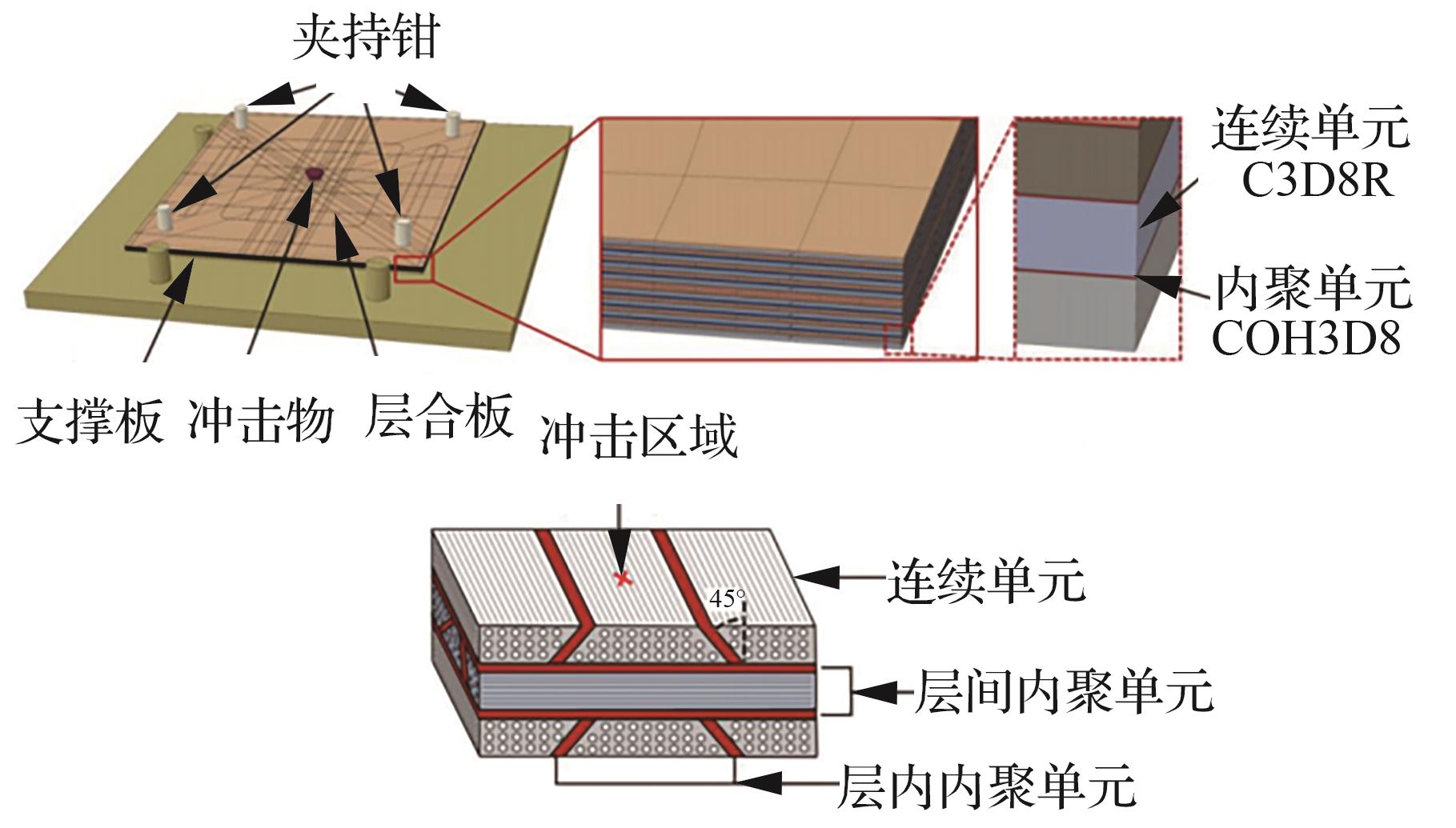 夹持钳

连续单元
C3D8R

内聚单元
COH3D8

支撑板 冲击物 层合板

冲击区域

45°

连续单元

层间内聚单元

层内内聚单元