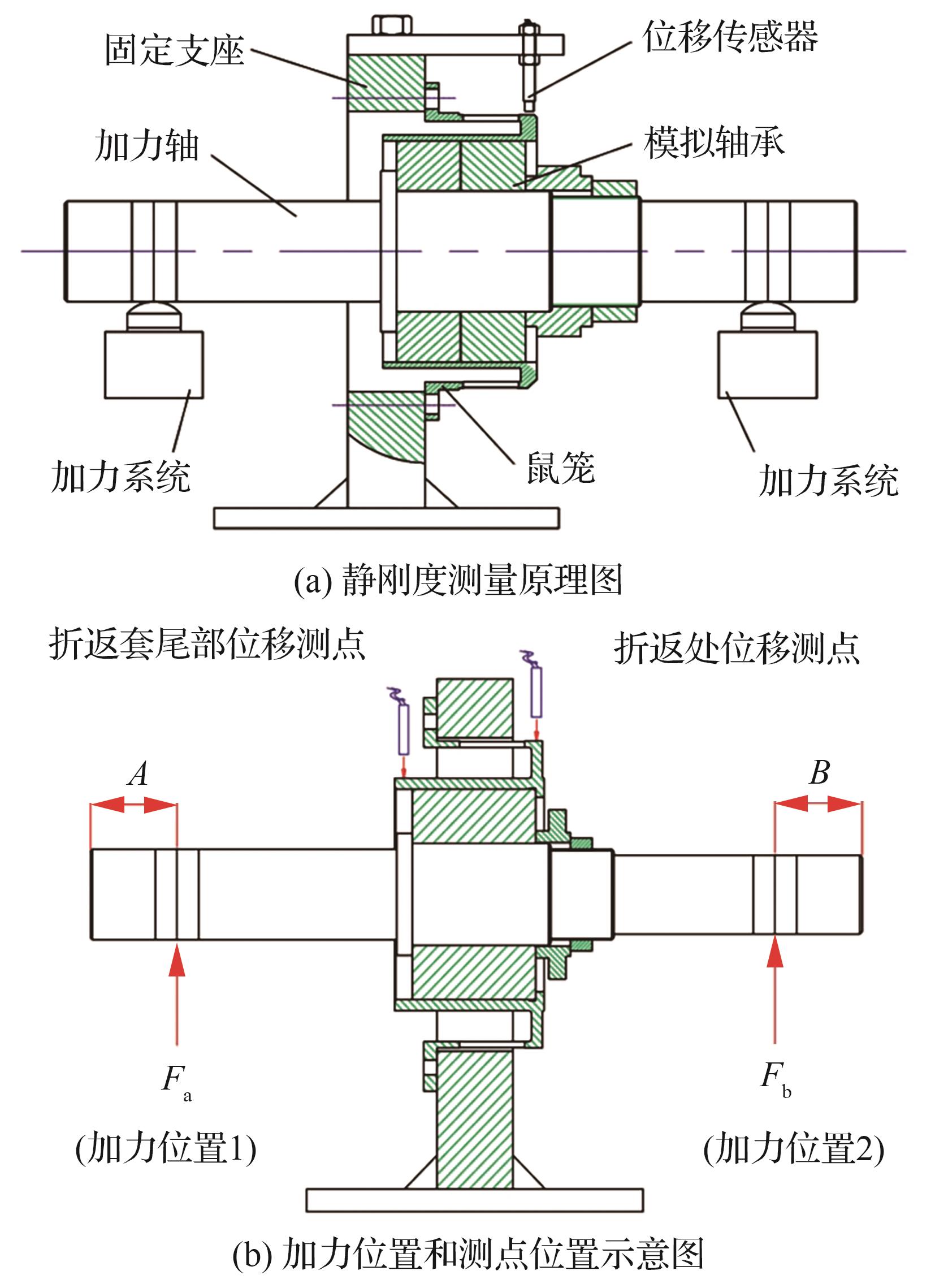 固定支座

位移传感器

加力轴

模拟轴承

加力系统

鼠笼

加力系统

(a) 静刚度测量原理图

折返套尾部位移测点

折返处位移测点

$A$

$B$

$F_a$

(加力位置1)

$F_b$

(加力位置2)

(b) 加力位置和测点位置示意图