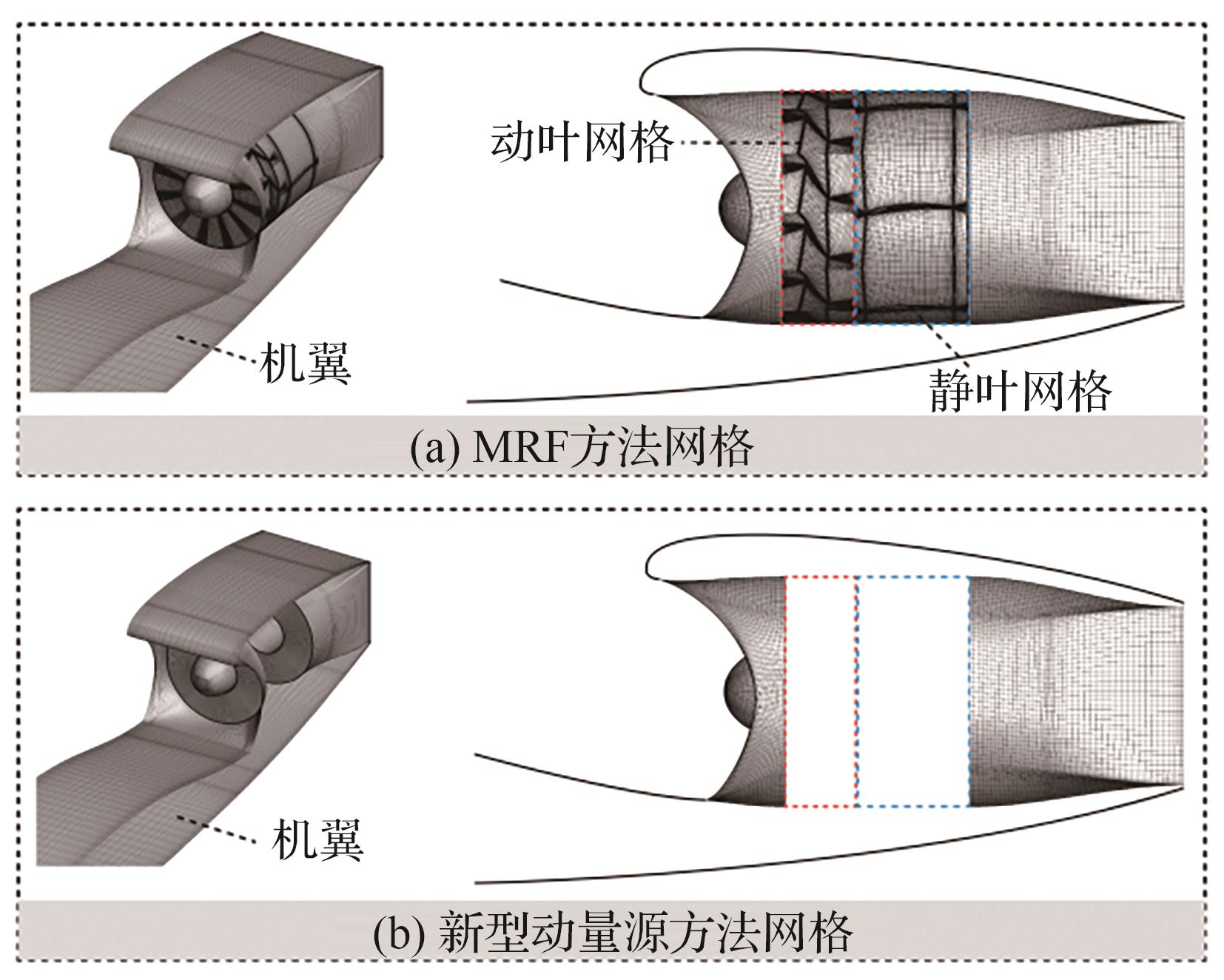 动叶网格

机翼

静叶网格

(a) MRF方法网格

机翼

(b) 新型动量源方法网格