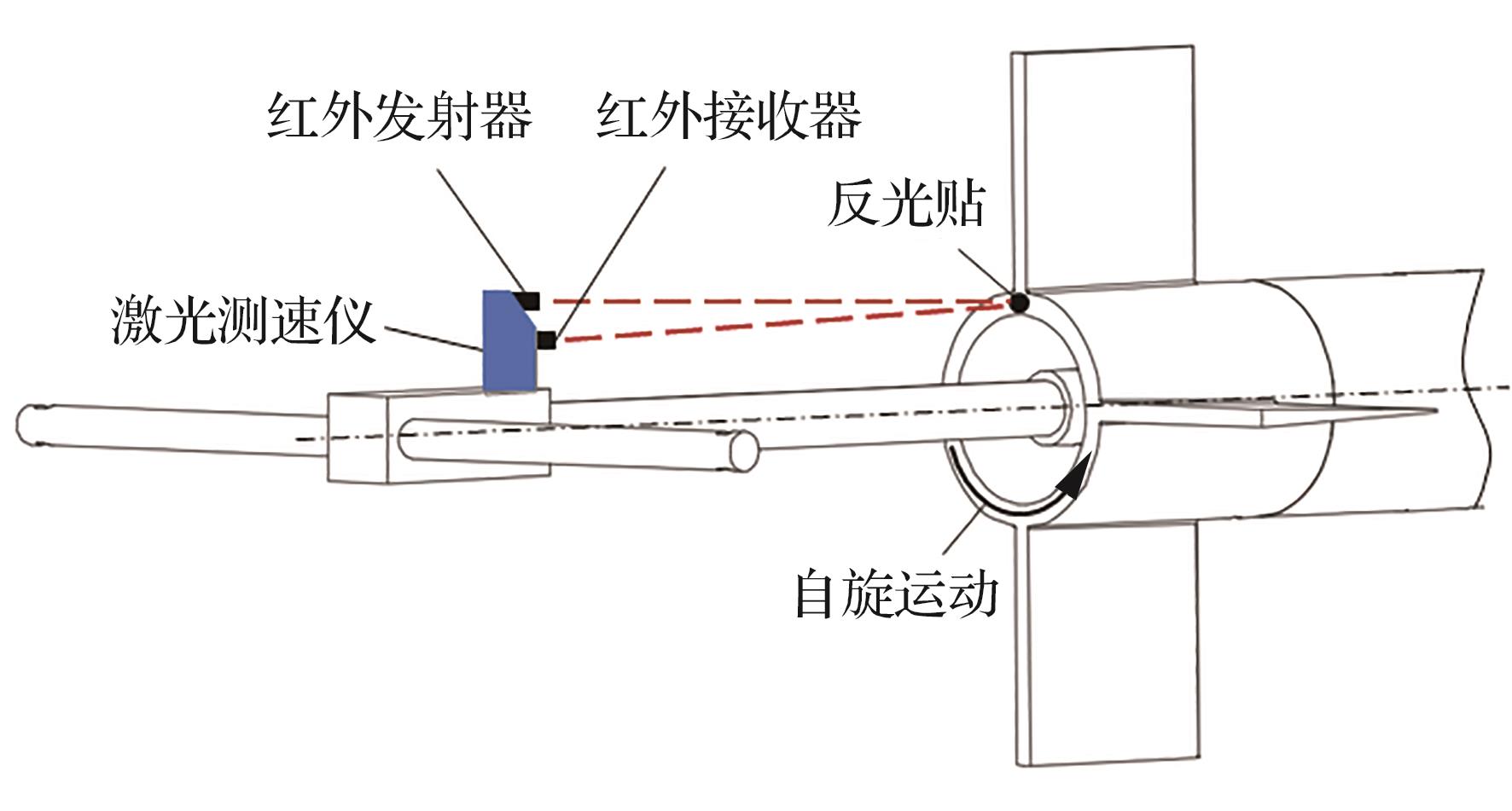 红外发射器
红外接收器
反光贴
激光测速仪
自旋运动