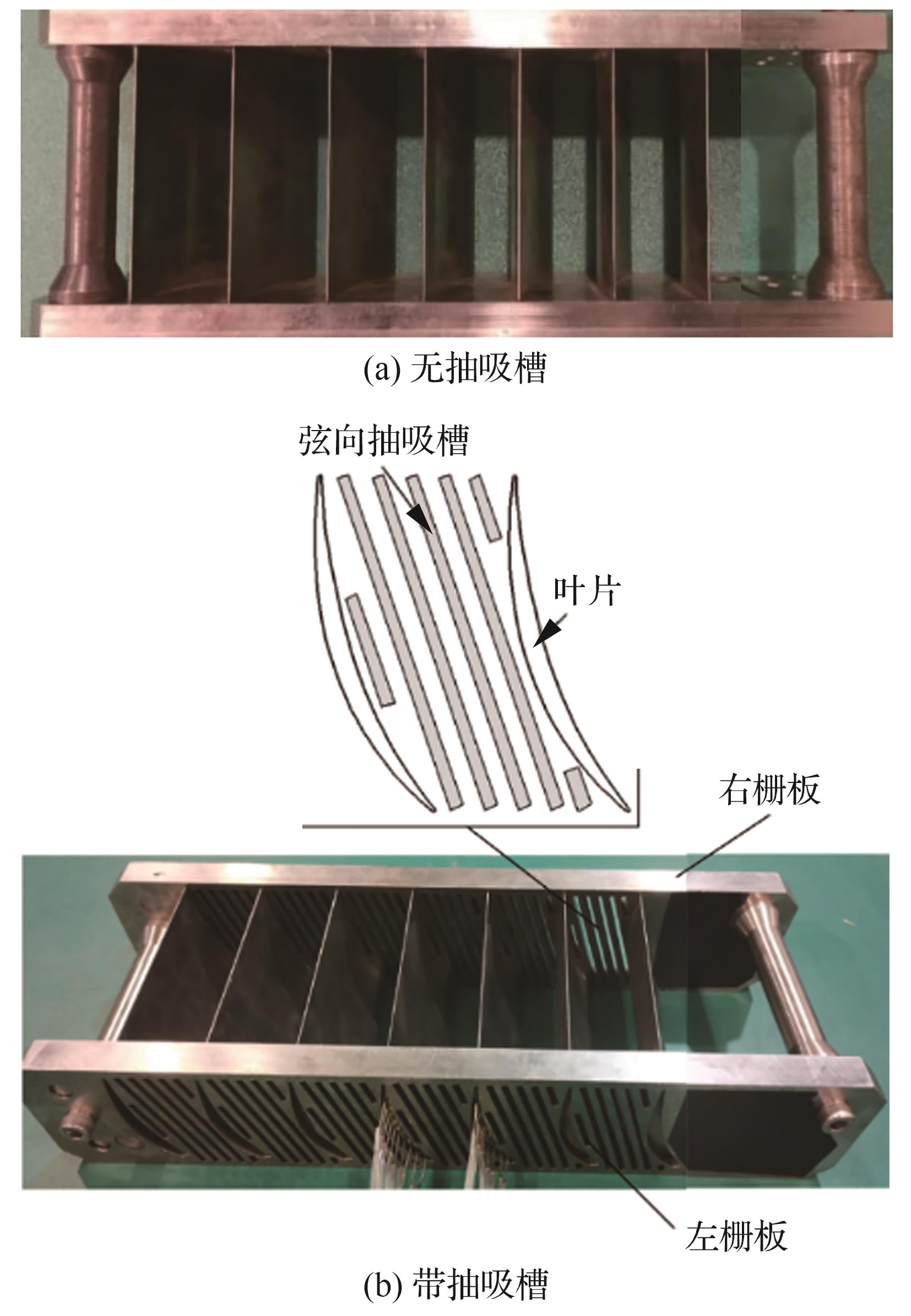 (a) 无抽吸槽

弦向抽吸槽

叶片

右栅板

左栅板

(b) 带抽吸槽