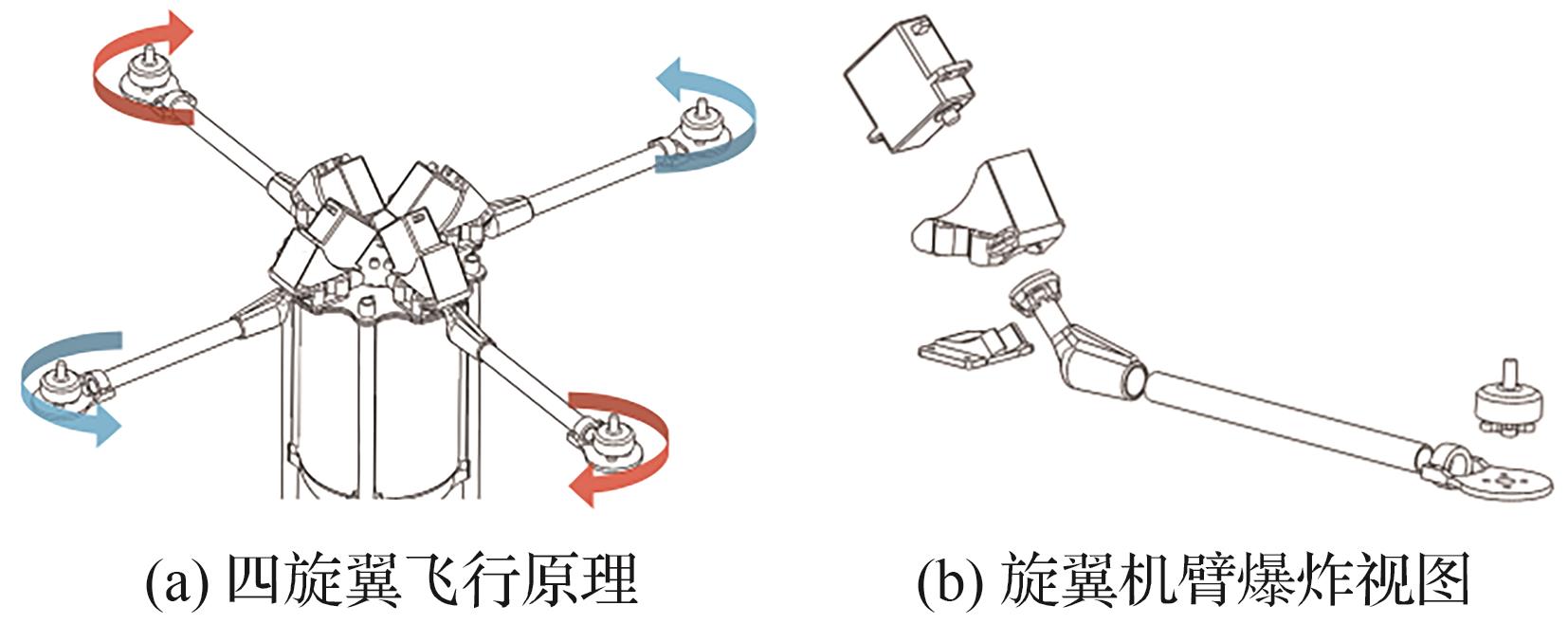 (a) 四旋翼飞行原理

(b) 旋翼机臂爆炸视图