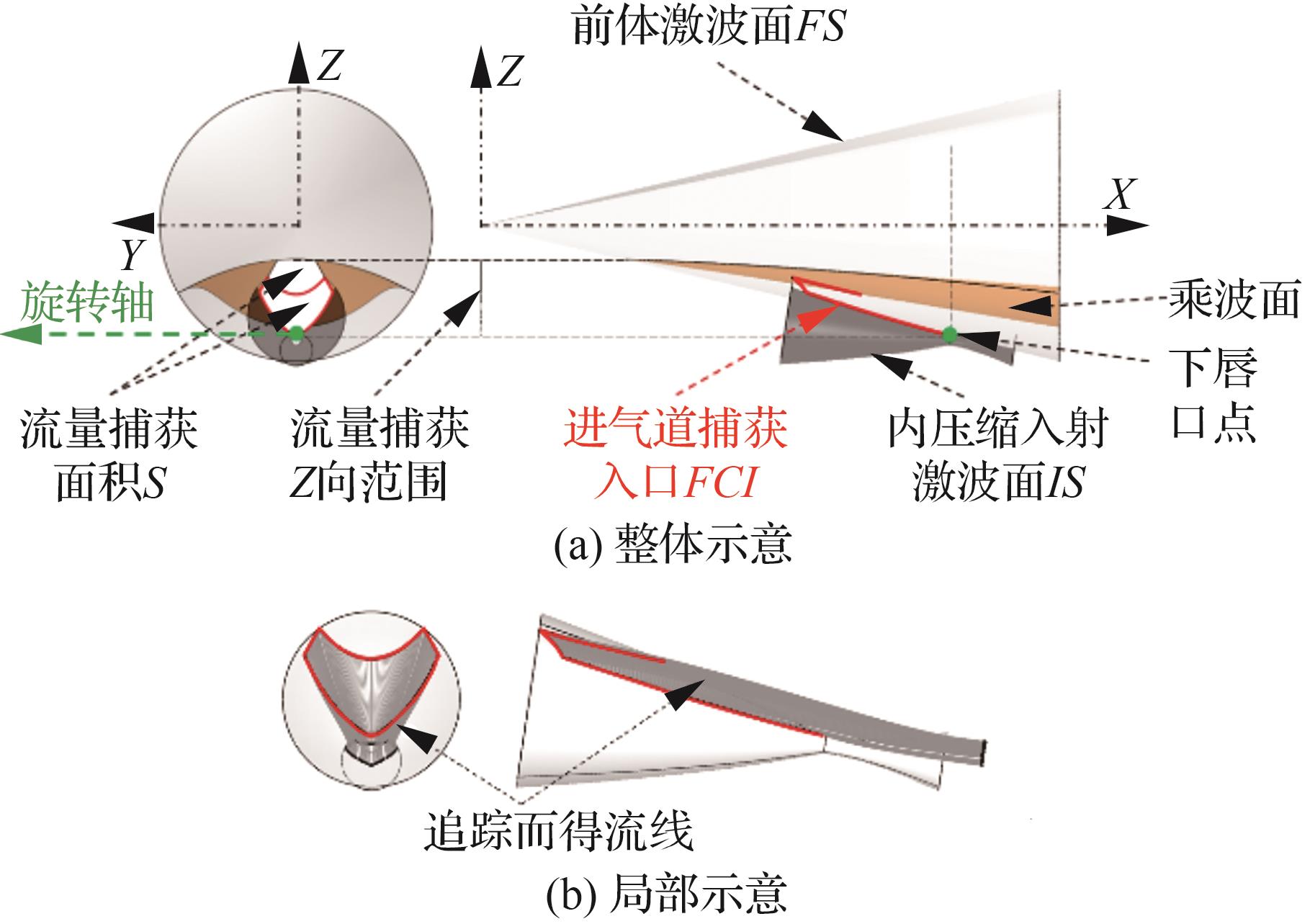 前体激波面$FS$

$Z$

$Z$

$X$

$Y$

旋转轴

乘波面

下唇口点

流量捕获面积$S$

流量捕获$Z$向范围

进气道捕获入口$FCI$

内压缩入射激波面$IS$

(a) 整体示意

追踪而得流线

(b) 局部示意