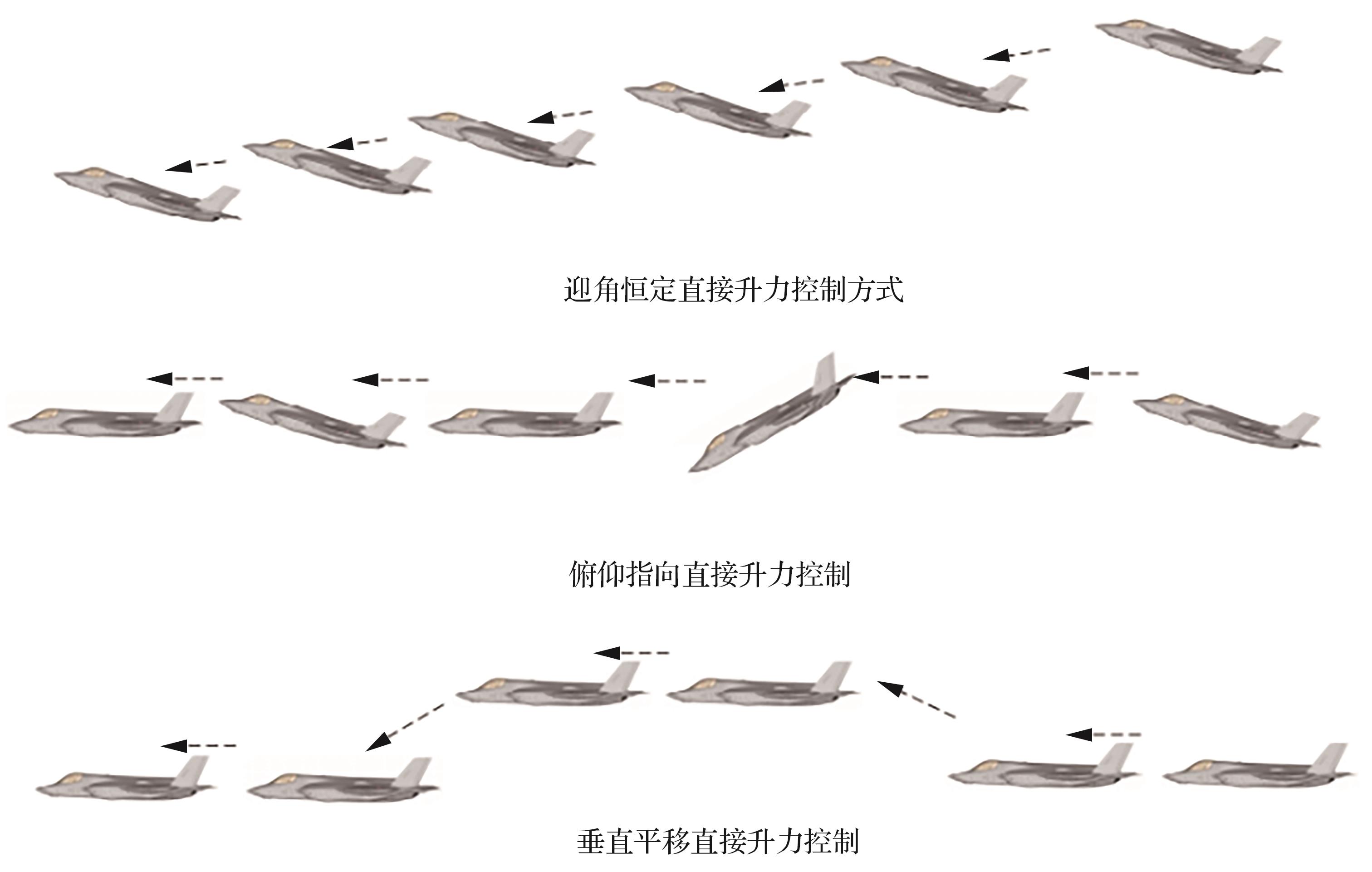 迎角恒定直接升力控制方式

俯仰指向直接升力控制

垂直平移直接升力控制