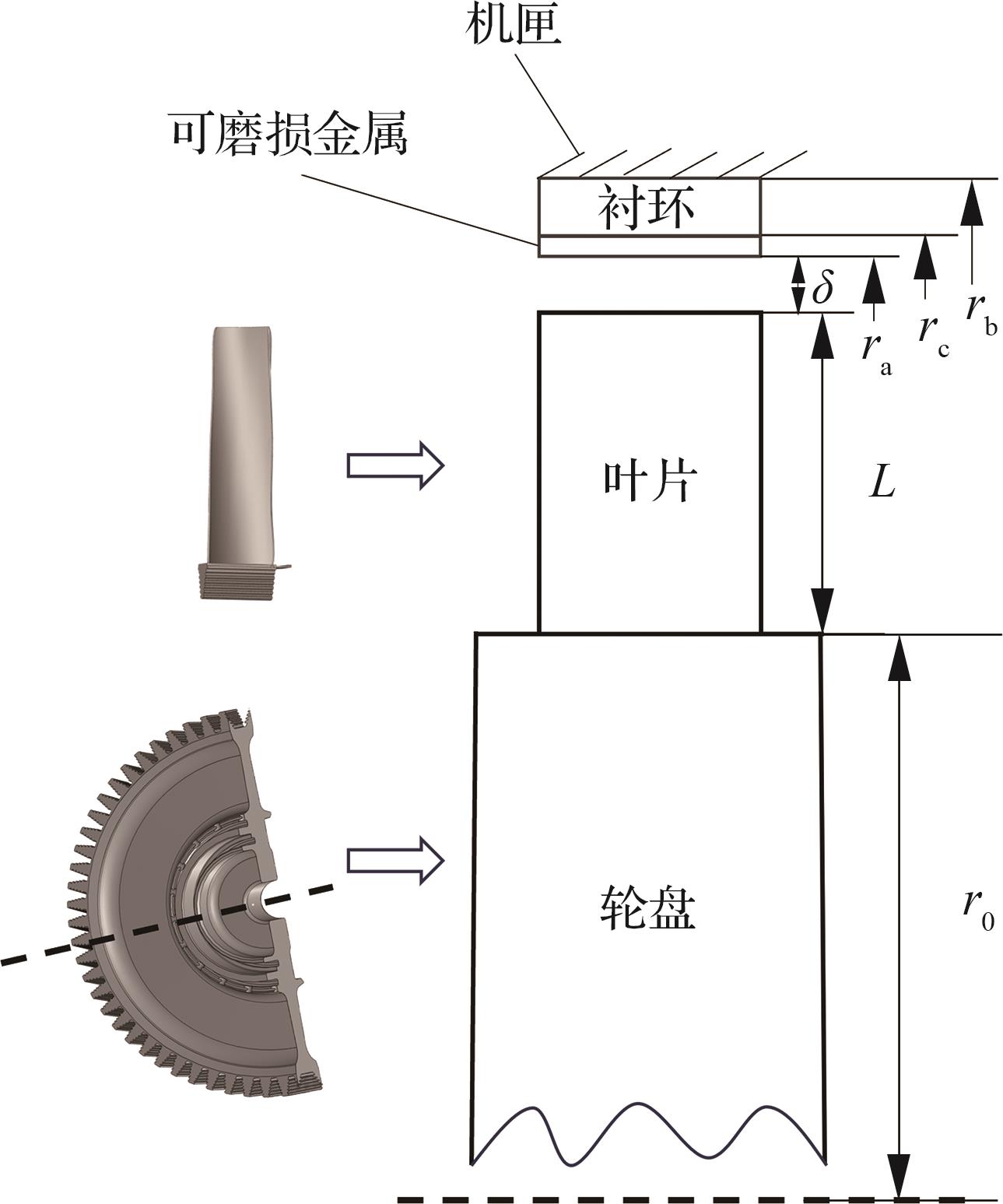 机匣

可磨损金属

衬环

$\delta$

$r_a$

$r_c$

$r_b$

叶片

$L$

轮盘

$r_0$