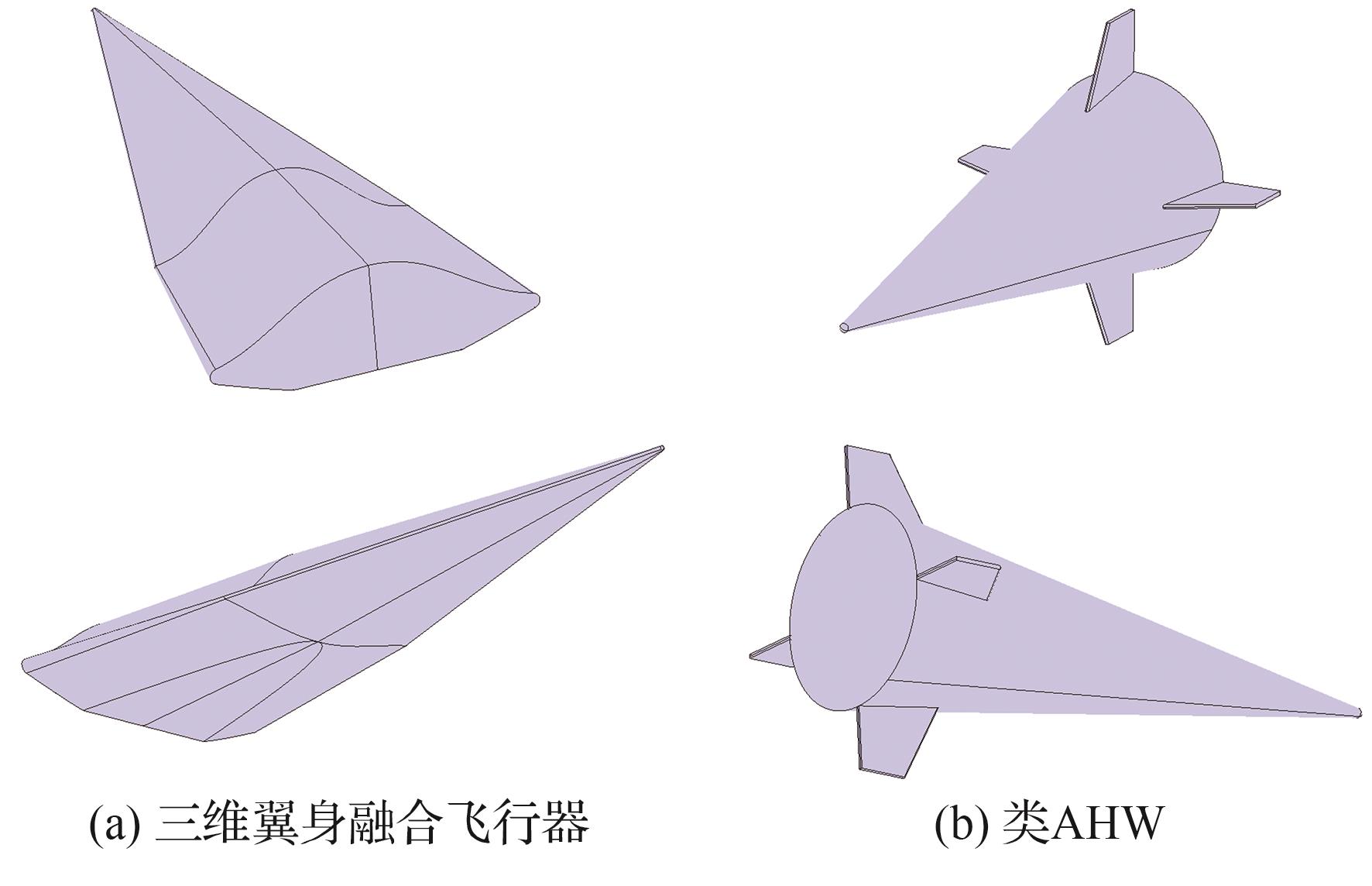 (a) 三维翼身融合飞行器

(b) 类AHW