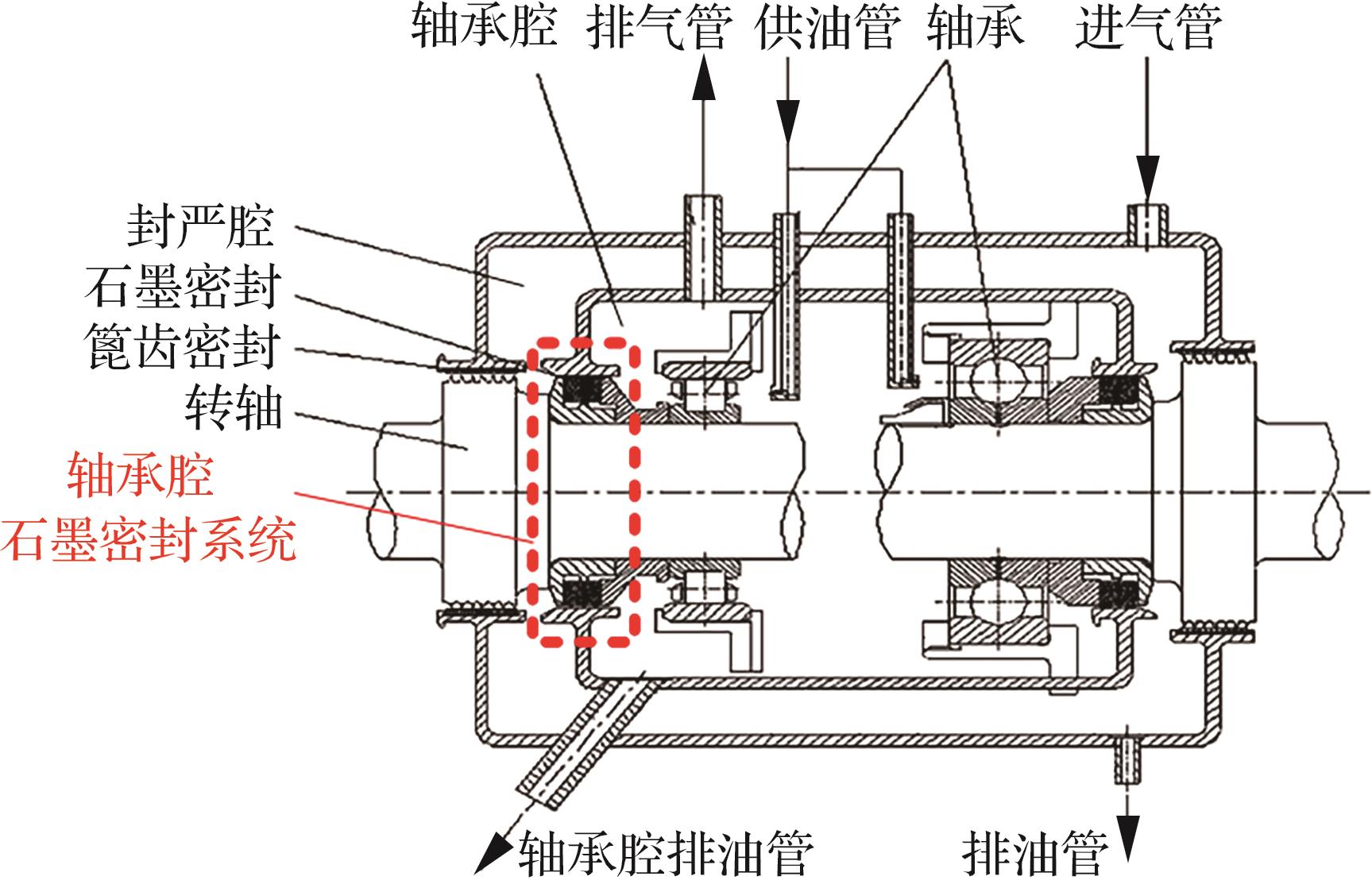 轴承腔 排气管 供油管 轴承 进气管

封严腔
石墨密封
篦齿密封
转轴
轴承腔
石墨密封系统

轴承腔排油管 排油管