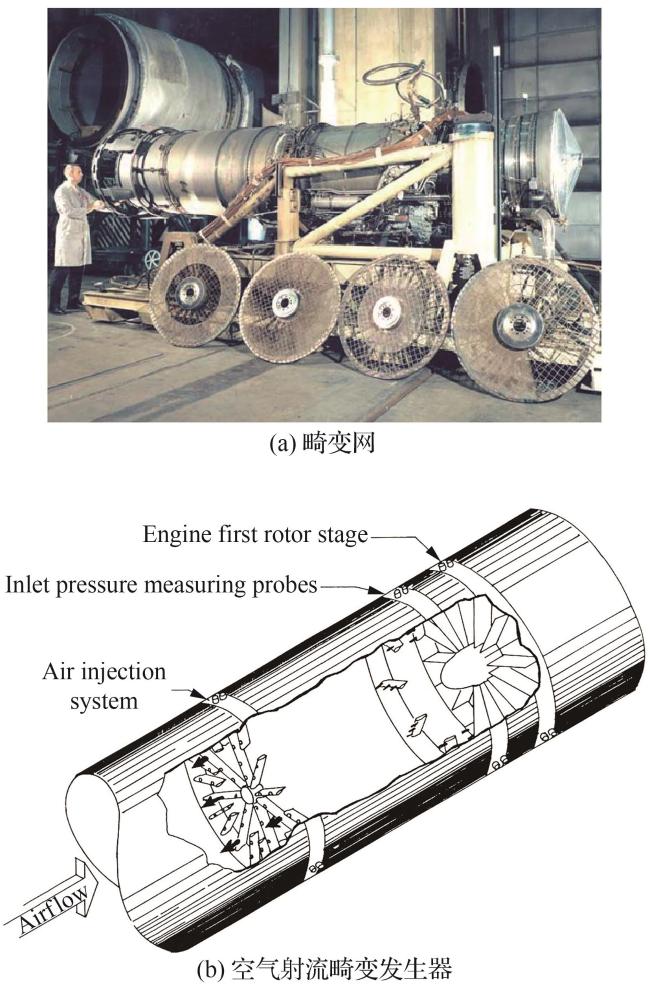 (a) 畸变网

Engine first rotor stage

Inlet pressure measuring probes

Air injection system

Airflow

(b) 空气射流畸变发生器