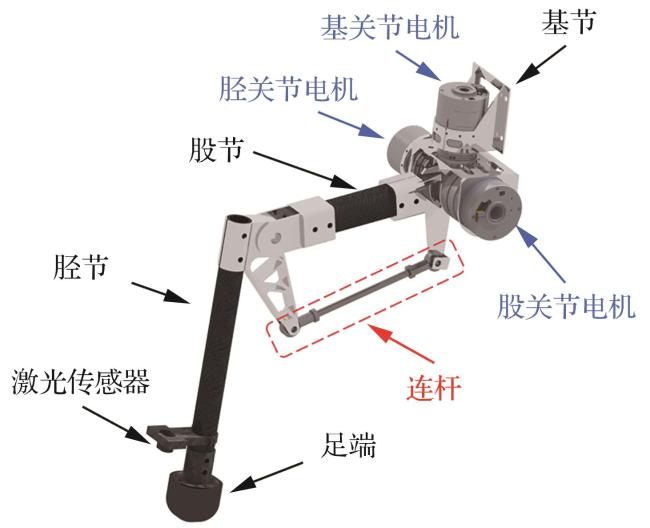 基关节电机
基节
胫关节电机
股节
胫节
股关节电机
连杆
激光传感器
足端