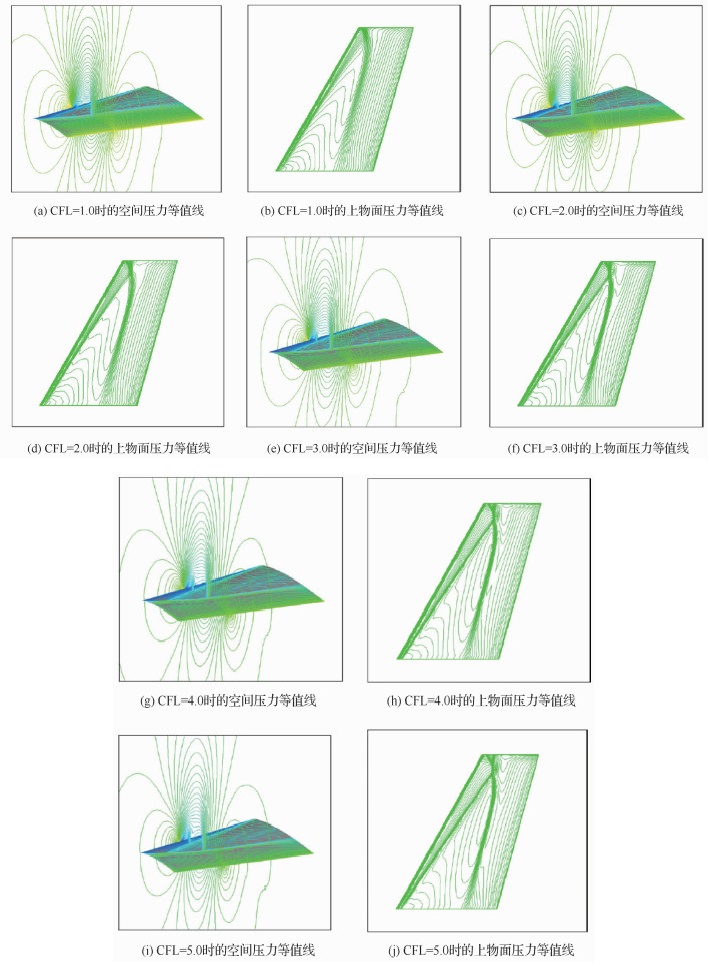 (a) CFL=1.0时的空间压力等值线

(b) CFL=1.0时的上物面压力等值线

(c) CFL=2.0时的空间压力等值线

(d) CFL=2.0时的上物面压力等值线

(e) CFL=3.0时的空间压力等值线

(f) CFL=3.0时的上物面压力等值线

(g) CFL=4.0时的空间压力等值线

(h) CFL=4.0时的上物面压力等值线

(i) CFL=5.0时的空间压力等值线

(j) CFL=5.0时的上物面压力等值线